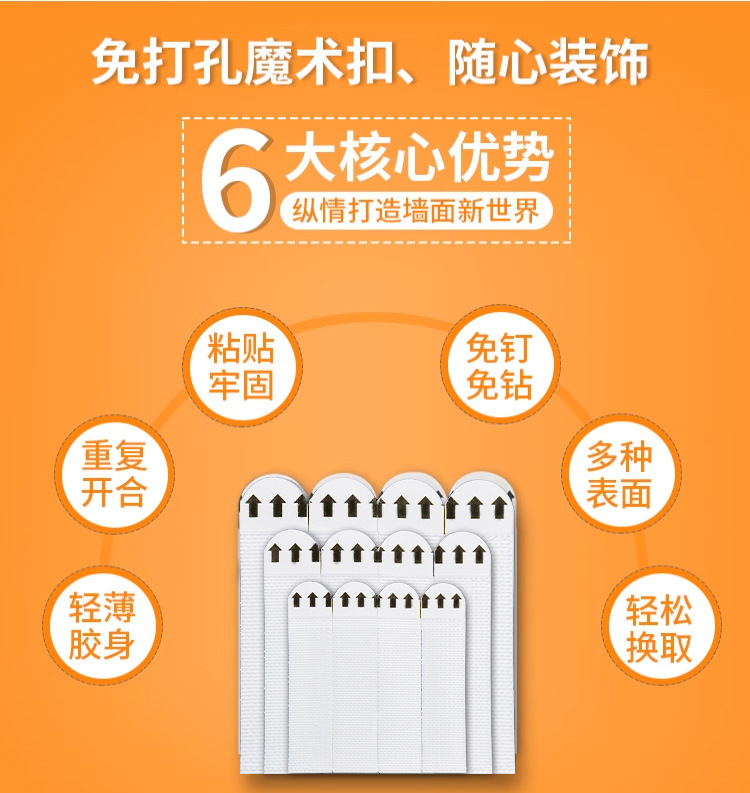 免打孔魔术扣、随心装饰

6 大核心优势
纵情打造墙面新世界

粘贴牢固

免钉免钻

重复开合

多种表面

轻薄胶身

轻松换取