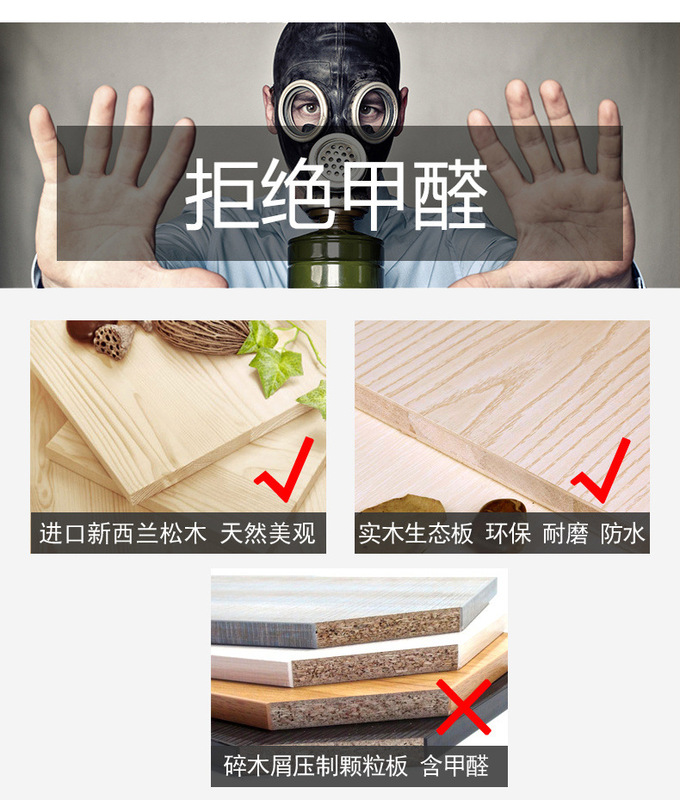 拒绝甲醛

进口新西兰松木 天然美观

实木生态板 环保 耐磨 防水

碎木屑压制颗粒板 含甲醛