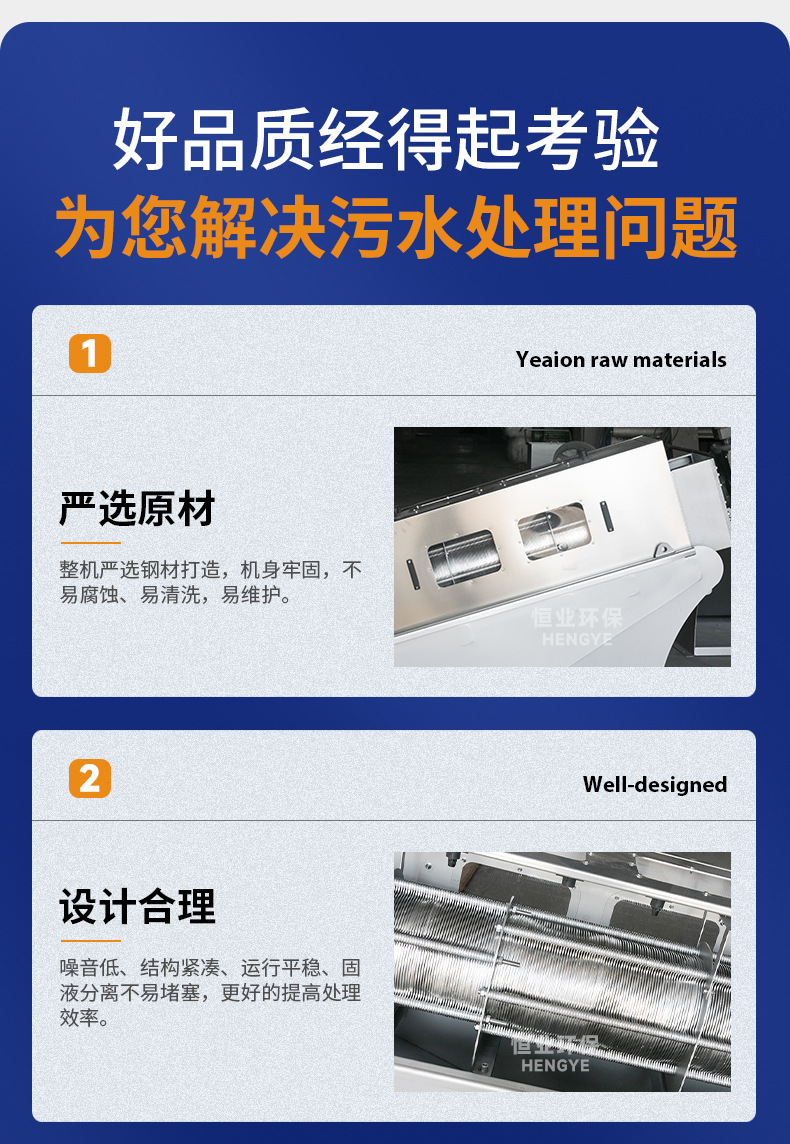 好品质经得起考验
为您解决污水处理问题

1

Yeaion raw materials

严选原材

整机严选钢材打造，机身牢固，不易腐蚀、易清洗，易维护。

恒业环保
HENGYE

2

Well-designed

设计合理

噪音低、结构紧凑、运行平稳、固液分离不易堵塞，更好的提高处理效率。

恒业环保
HENGYE