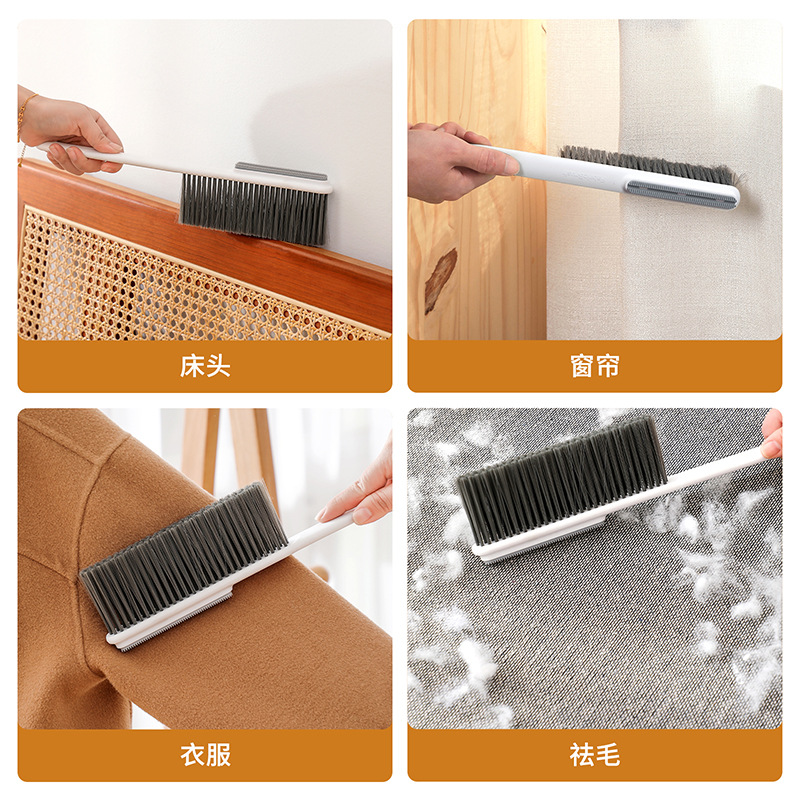 床头

窗帘

衣服

祛毛