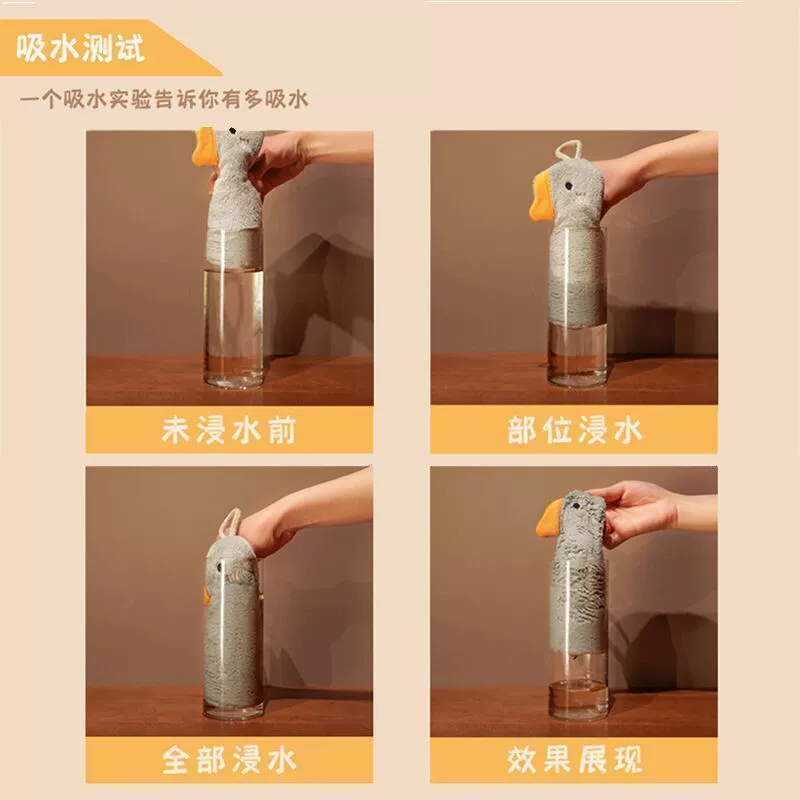 吸水测试

一个吸水实验告诉你有多吸水

未浸水前

部位浸水

全部浸水

效果展现