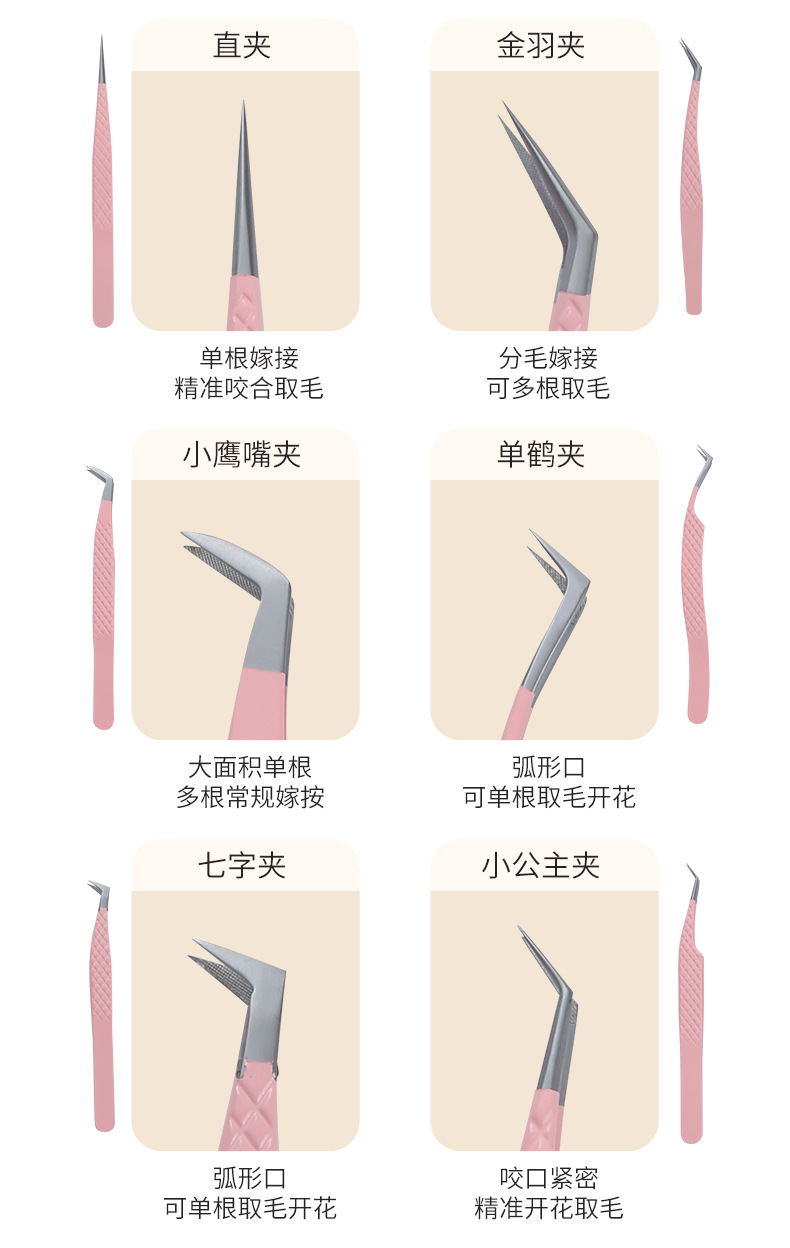 直夹

单根嫁接
精准咬合取毛

金羽夹

分毛嫁接
可多根取毛

小鹰嘴夹

大面积单根
多根常规嫁按

单鹤夹

弧形口
可单根取毛开花

七字夹

弧形口
可单根取毛开花

小公主夹

咬口紧密
精准开花取毛