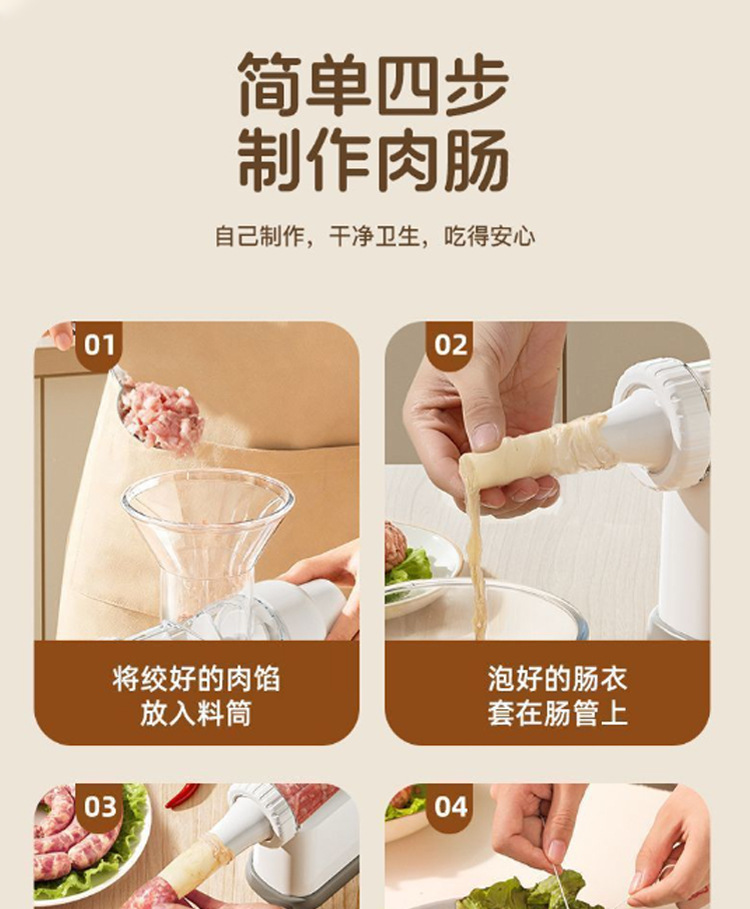 简单四步
制作肉肠

自己制作，干净卫生，吃得安心

01

将绞好的肉馅
放入料筒

02

泡好的肠衣
套在肠管上

03

04