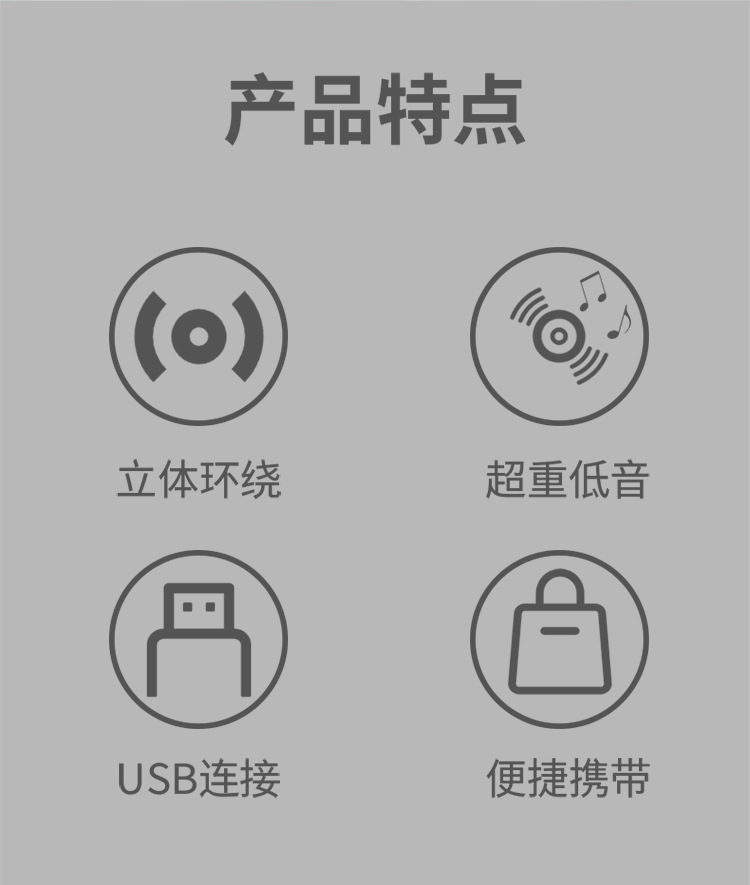 产品特点

立体环绕

超重低音

USB连接

便捷携带