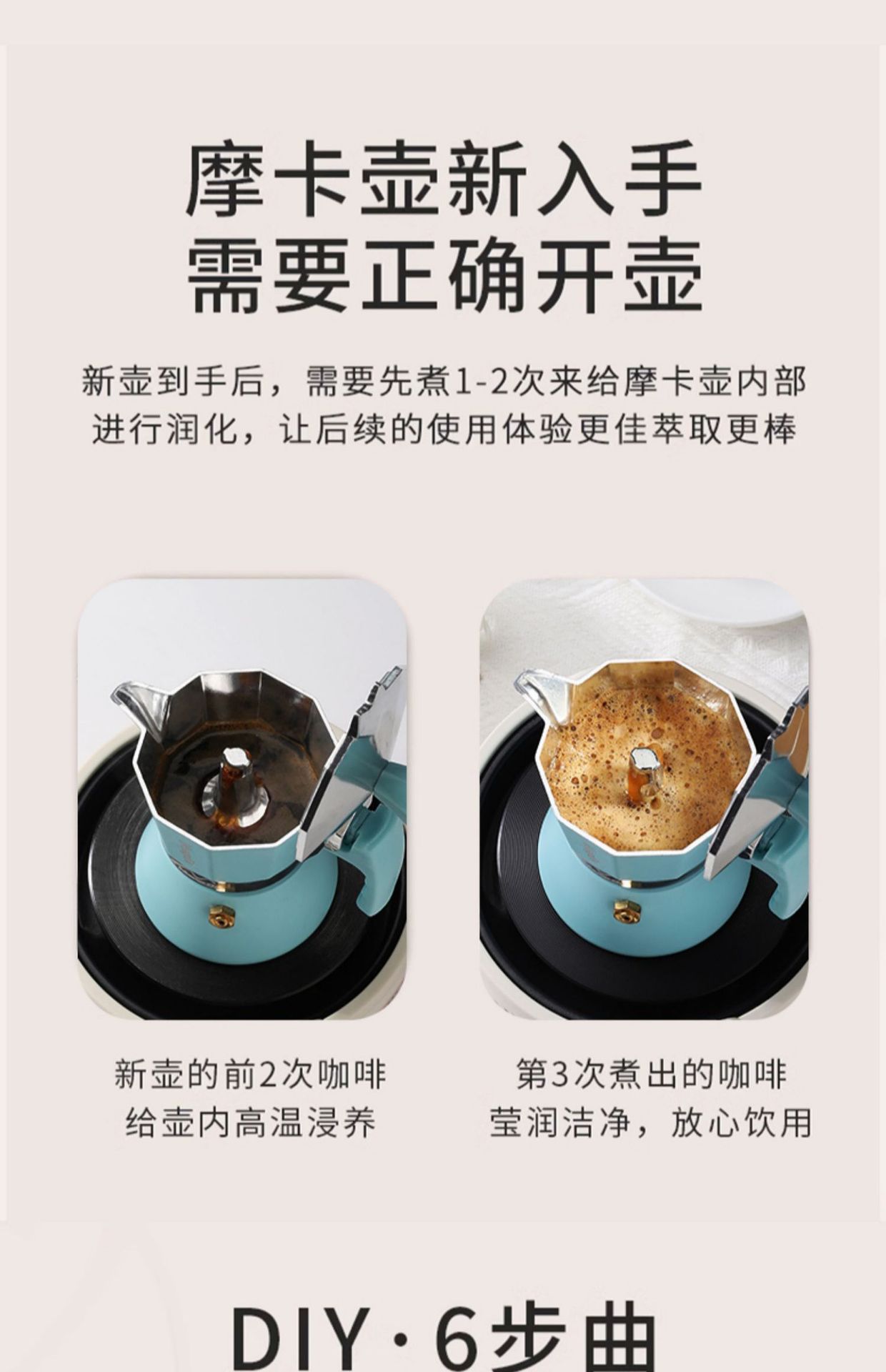 摩卡壶新入手
需要正确开壶

新壶到手后，需要先煮1-2次来给摩卡壶内部进行润化，让后续的使用体验更佳萃取更棒

新壶的前2次咖啡
给壶内高温浸养

第3次煮出的咖啡
莹润洁净，放心饮用

DIY·6步曲