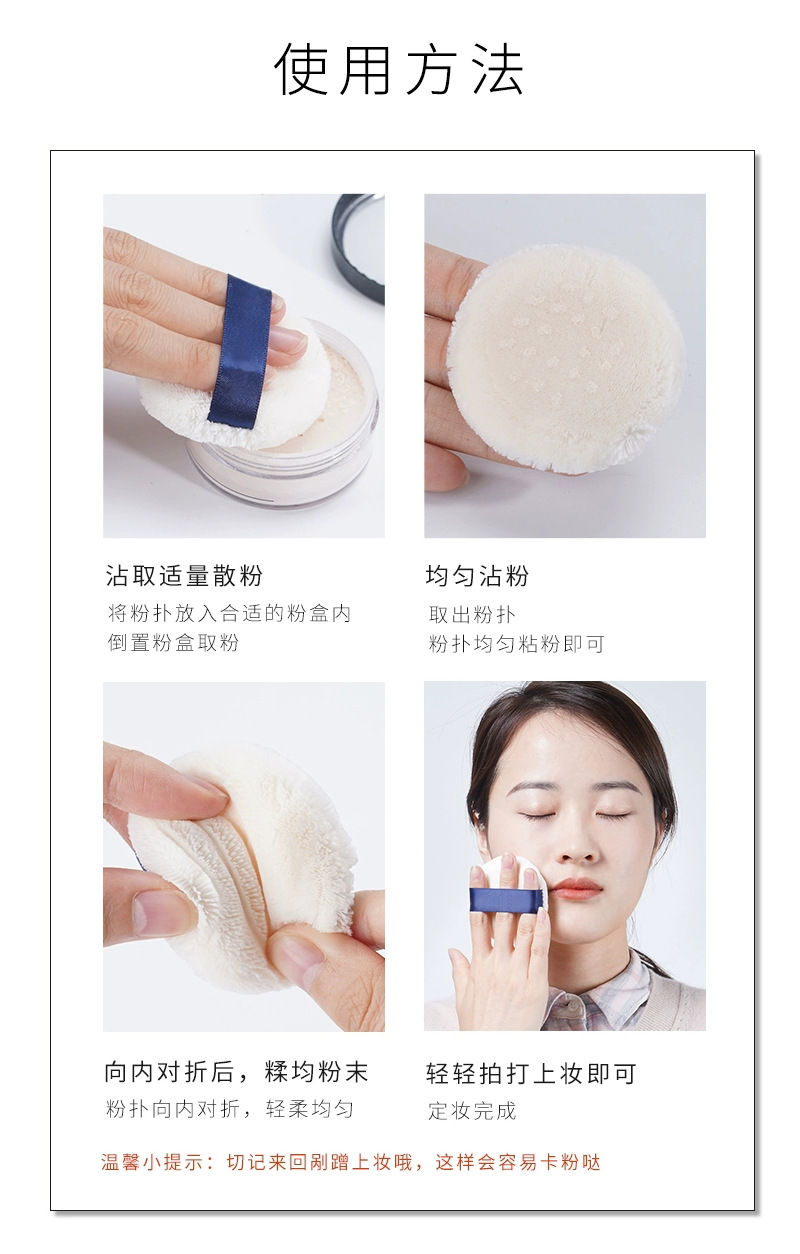 使用方法

沾取适量散粉
将粉扑放入合适的粉盒内
倒置粉盒取粉

均匀沾粉
取出粉扑
粉扑均匀粘粉即可

向内对折后，糅均粉末
粉扑向内对折，轻柔均匀

轻轻拍打上妆即可
定妆完成

温馨小提示：切记来回剐蹭上妆哦，这样会容易卡粉哒