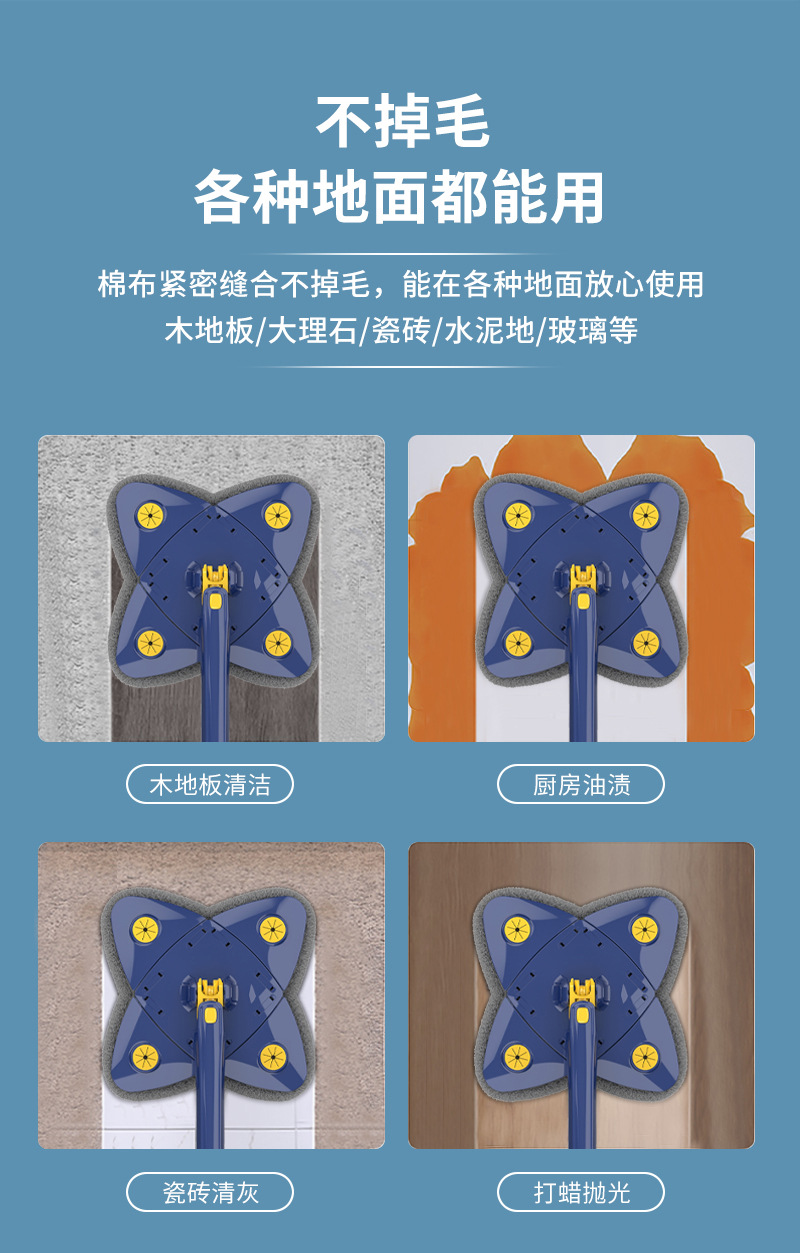 不掉毛
各种地面都能用

棉布紧密缝合不掉毛，能在各种地面放心使用
木地板/大理石/瓷砖/水泥地/玻璃等

木地板清洁

厨房油渍

瓷砖清灰

打蜡抛光