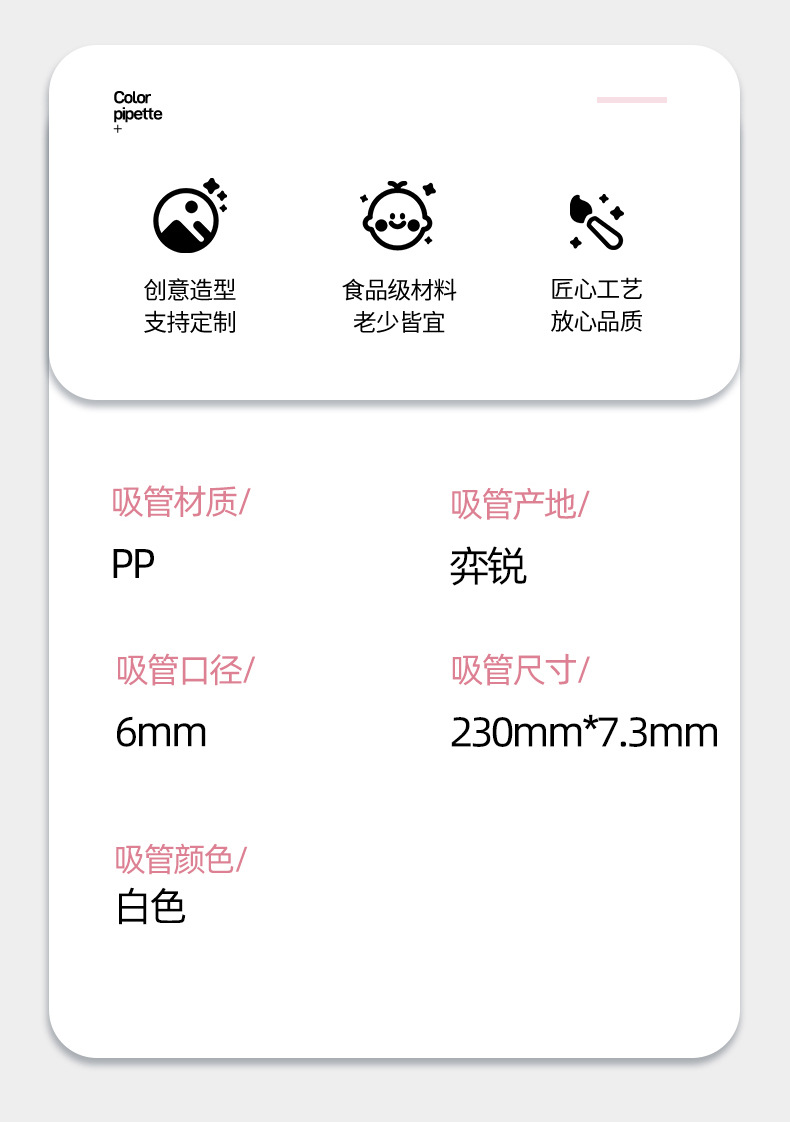 Color
pipette
+

创意造型
支持定制

食品级材料
老少皆宜

匠心工艺
放心品质

吸管材质/
PP

吸管产地/
弈锐

吸管口径/
6mm

吸管尺寸/
230mm*7.3mm

吸管颜色/
白色