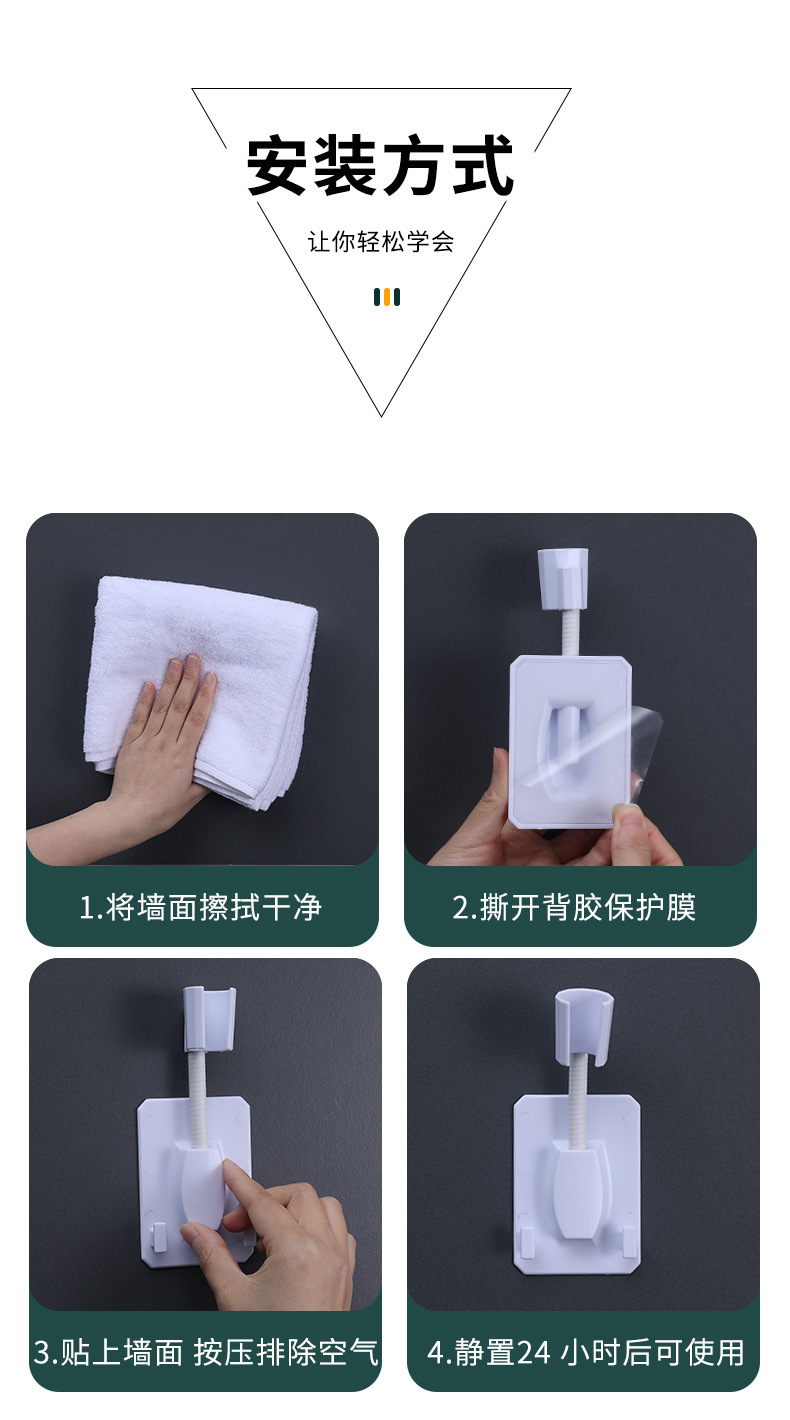 安装方式

让你轻松学会

1.将墙面擦拭干净

2.撕开背胶保护膜

3.贴上墙面 按压排除空气

4.静置24 小时后可使用