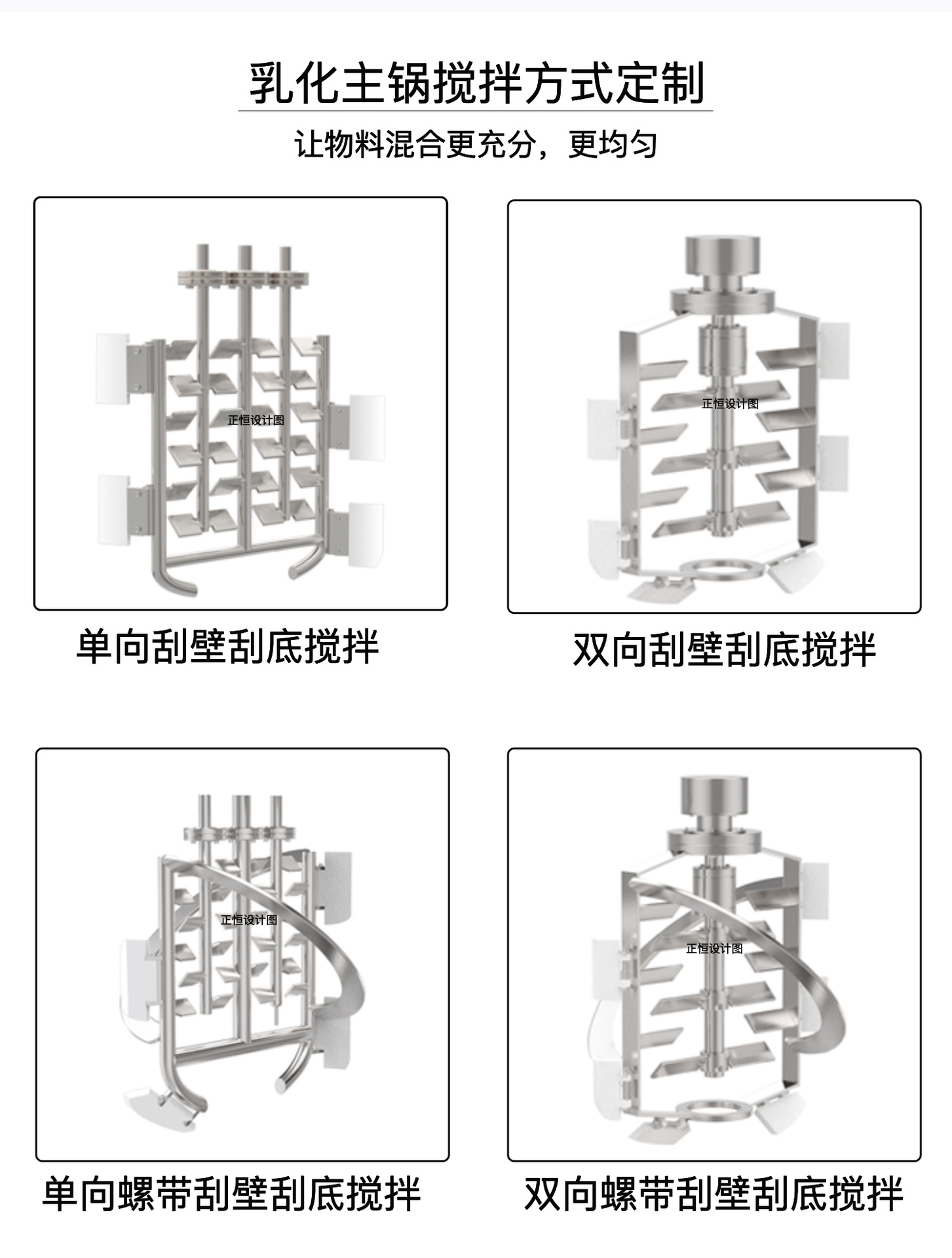 乳化主锅搅拌方式定制

让物料混合更充分，更均匀

正恒设计图

单向刮壁刮底搅拌

正恒设计图

双向刮壁刮底搅拌

正恒设计图

单向螺带刮壁刮底搅拌

正恒设计图

双向螺带刮壁刮底搅拌