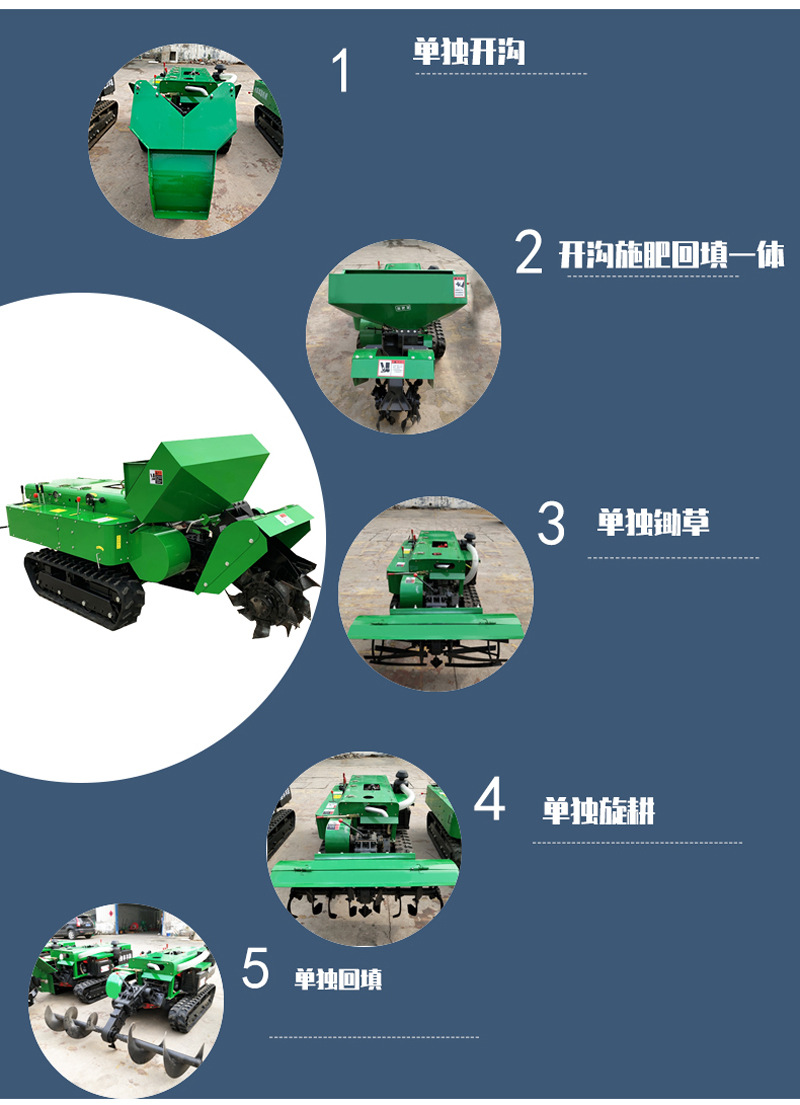 1 单独开沟

2 开沟施肥回填一体

3 单独锄草

4 单独旋耕

5 单独回填