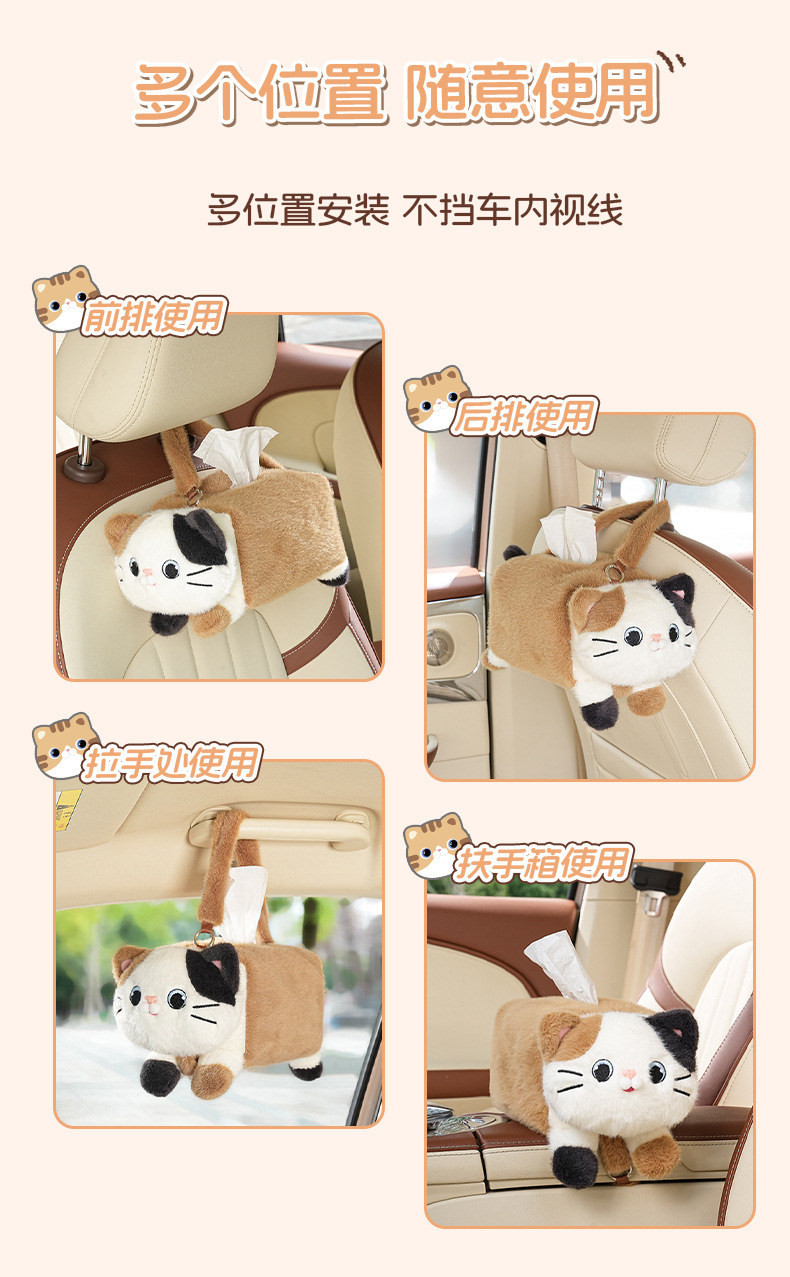 多个位置 随意使用

多位置安装 不挡车内视线

前排使用

后排使用

拉手处使用

扶手箱使用