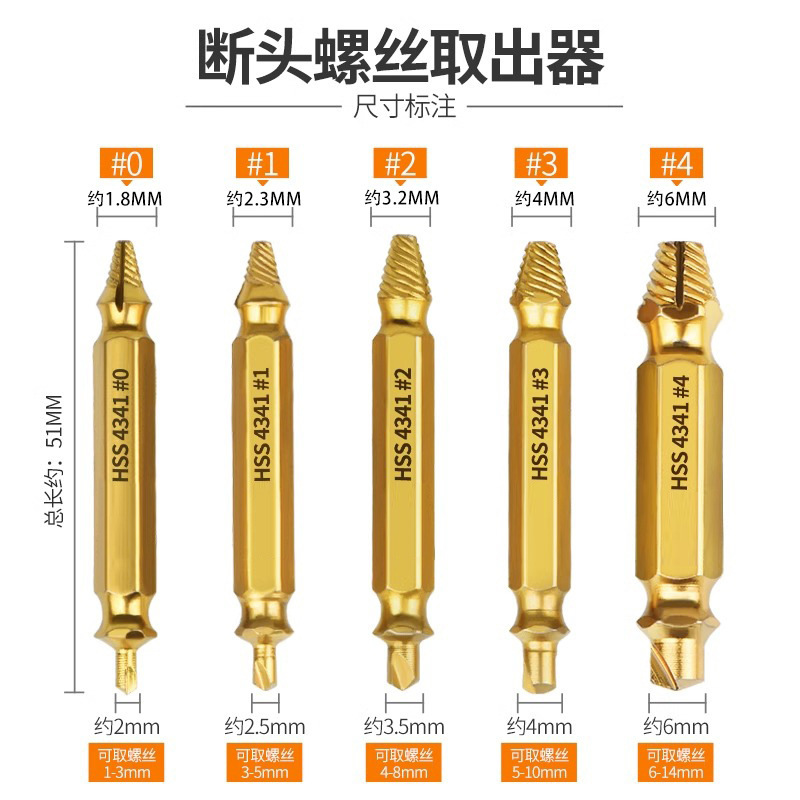 断头螺丝取出器

尺寸标注

#0
约1.8MM

#1
约2.3MM

#2
约3.2MM

#3
约4MM

#4
约6MM

总长约：51MM

HSS 4341 #0

HSS 4341 #1

HSS 4341 #2

HSS 4341 #3

HSS 4341 #4

约2mm
可取螺丝
1-3mm

约2.5mm
可取螺丝
3-5mm

约3.5mm
可取螺丝
4-8mm

约4mm
可取螺丝
5-10mm

约6mm
可取螺丝
6-14mm