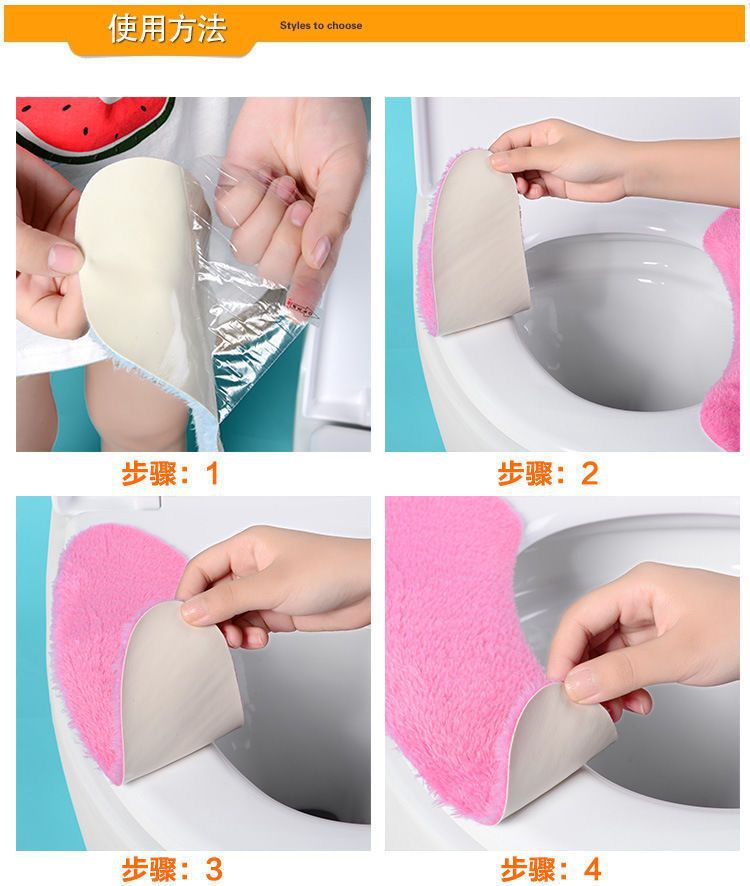 使用方法 Styles to choose

步骤：1

步骤：2

步骤：3

步骤：4