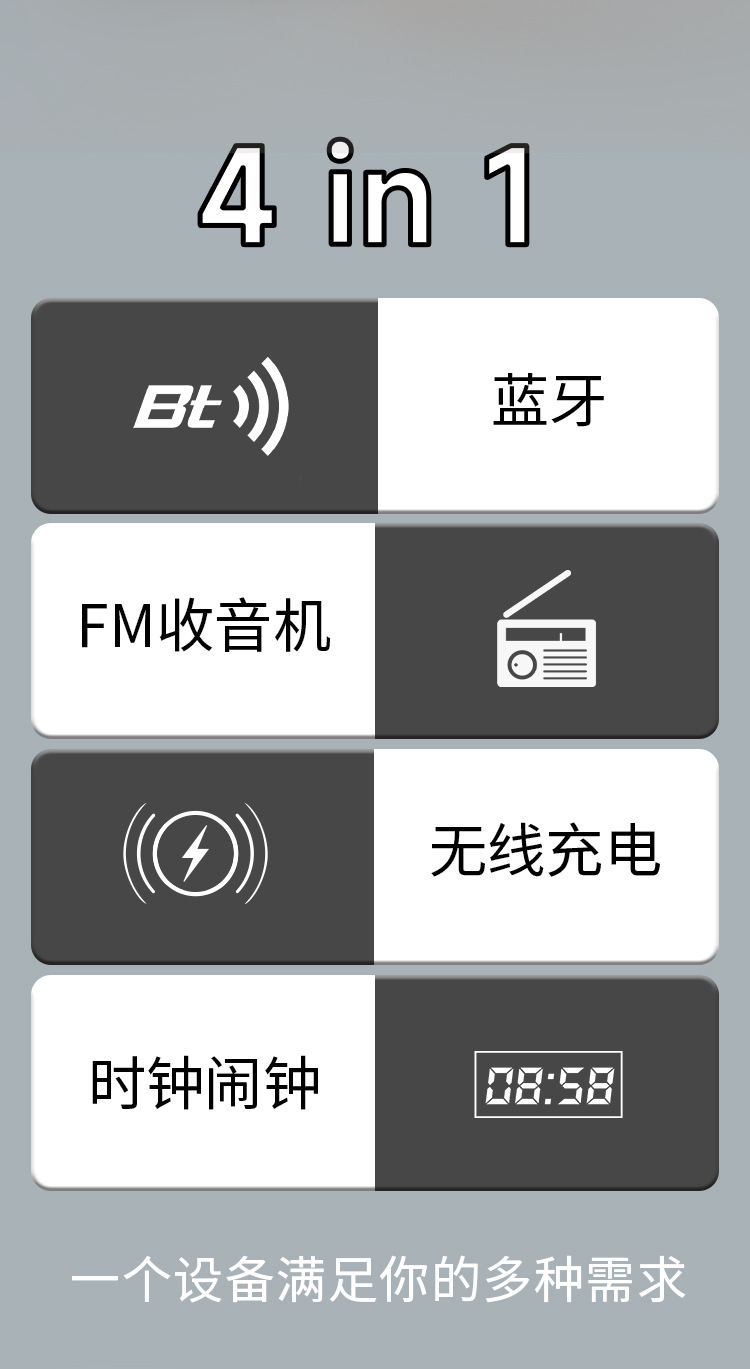 4 in 1

Bt

蓝牙

FM收音机

无线充电

时钟闹钟

08:58

一个设备满足你的多种需求