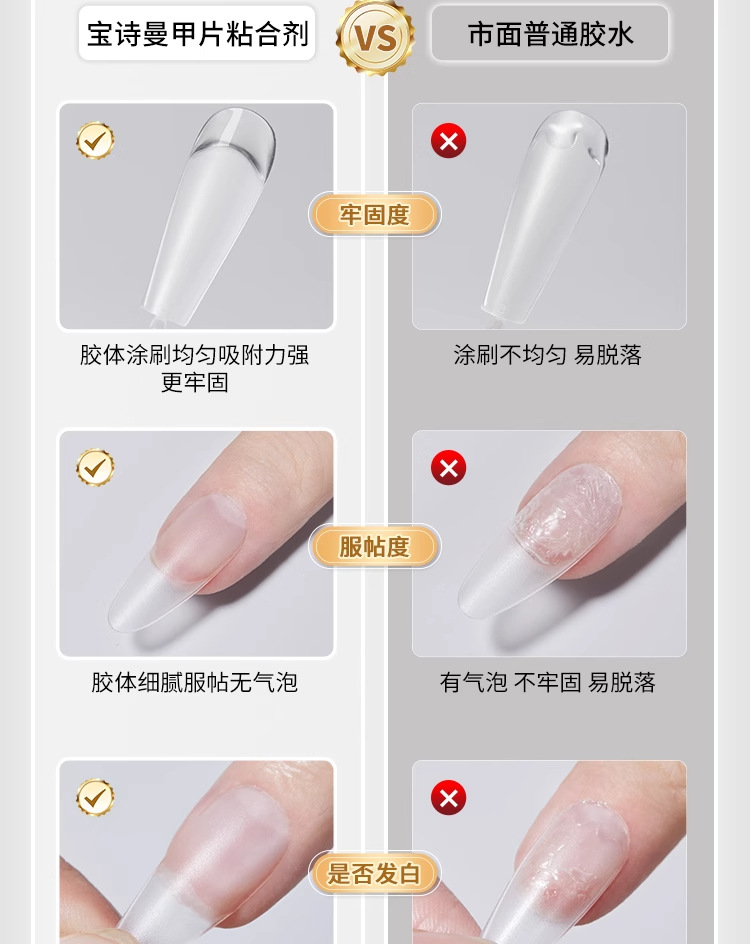 宝诗曼甲片粘合剂

VS

市面普通胶水

牢固度

胶体涂刷均匀吸附力强
更牢固

涂刷不均匀 易脱落

服帖度

胶体细腻服帖无气泡

有气泡 不牢固 易脱落

是否发白