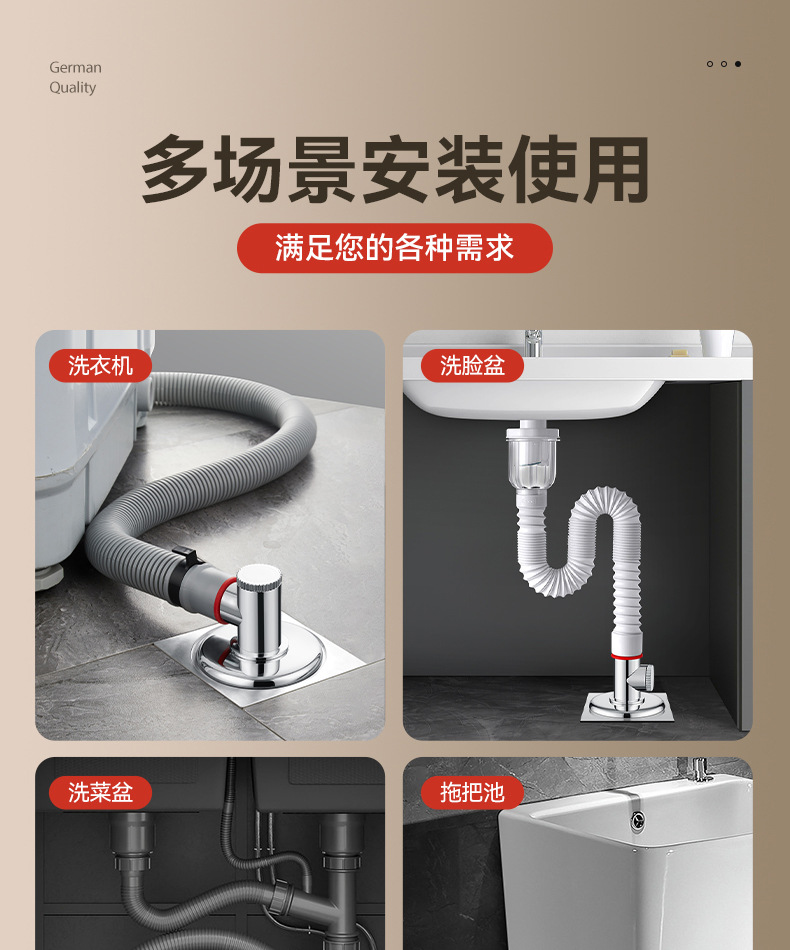 German
Quality

多场景安装使用

满足您的各种需求

洗衣机

洗脸盆

洗菜盆

拖把池