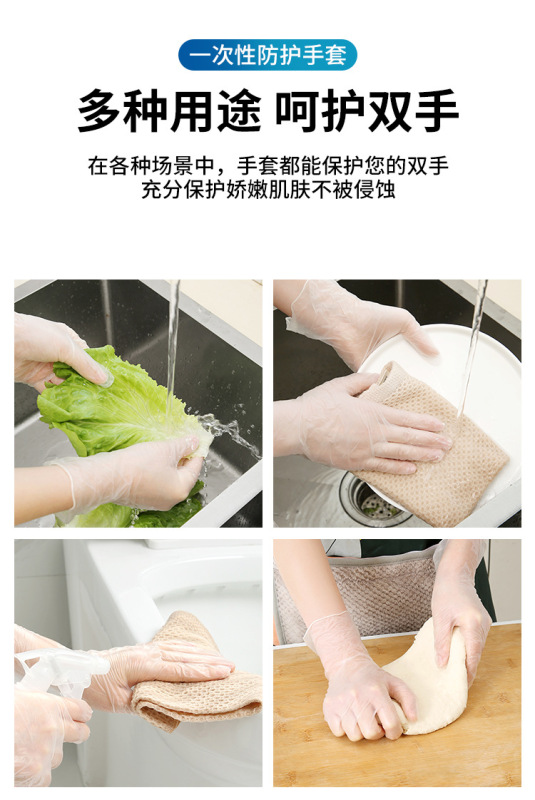 一次性防护手套

多种用途 呵护双手

在各种场景中，手套都能保护您的双手
充分保护娇嫩肌肤不被侵蚀