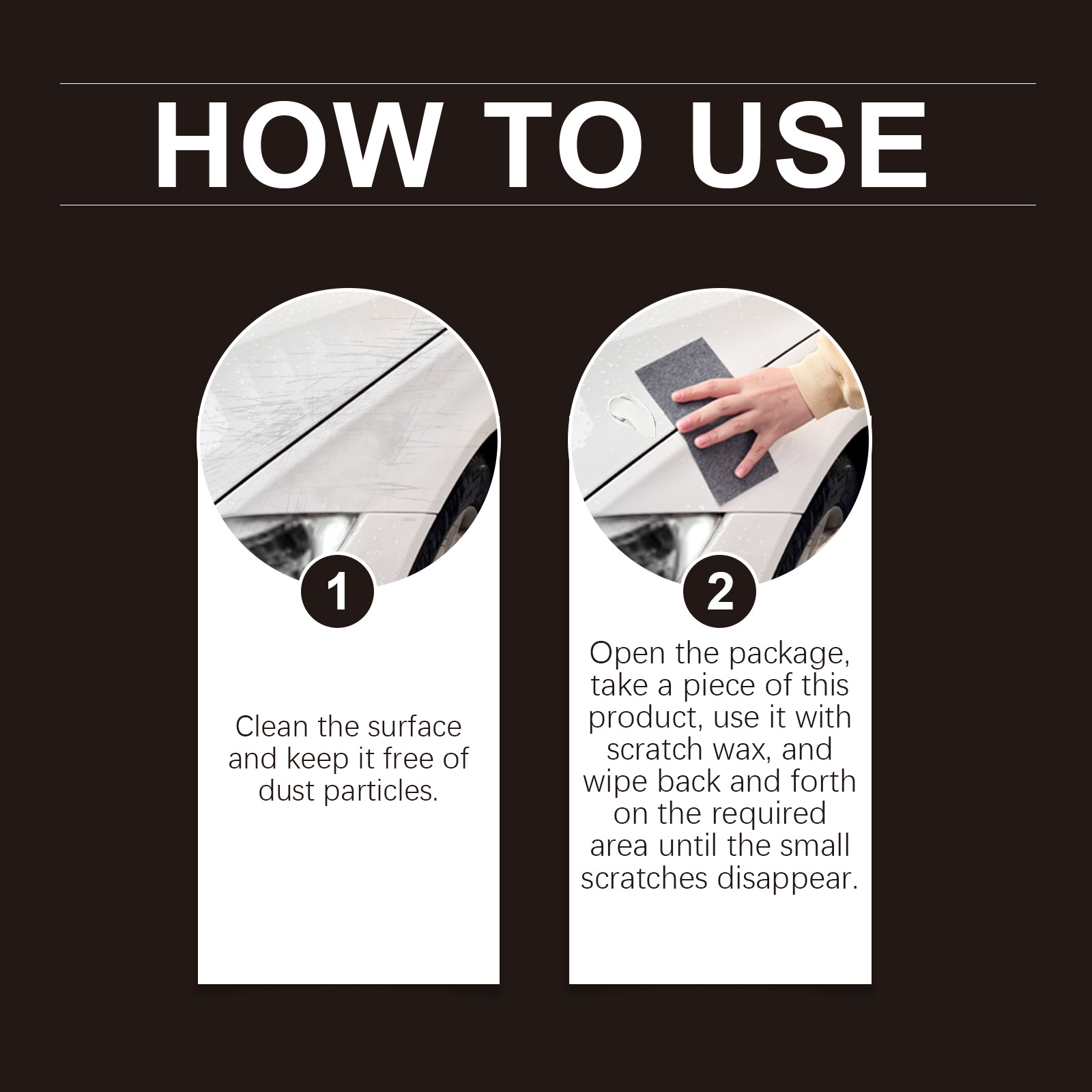 HOW TO USE

1

Clean the surface and keep it free of dust particles.

2

Open the package, take a piece of this product, use it with scratch wax, and wipe back and forth on the required area until the small scratches disappear.