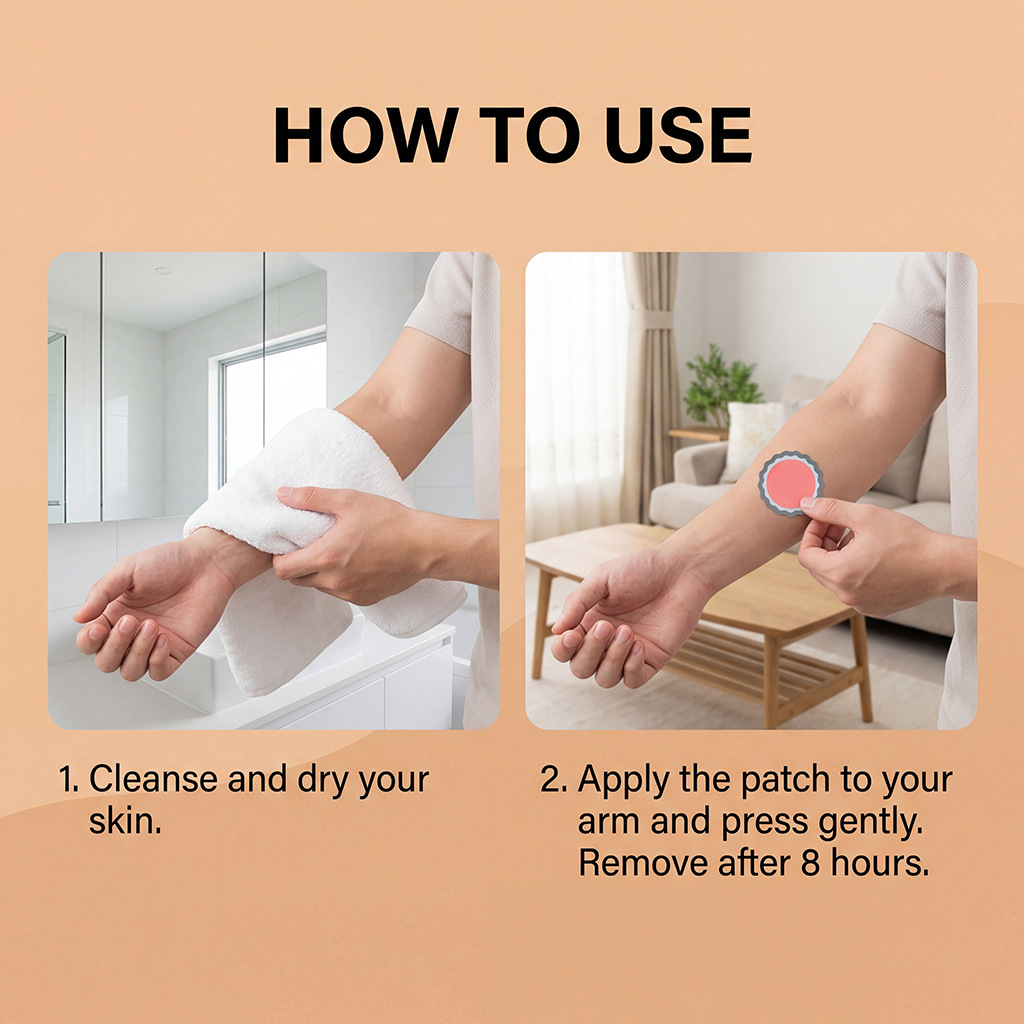 HOW TO USE

1. Cleanse and dry your skin.

2. Apply the patch to your arm and press gently. Remove after 8 hours.