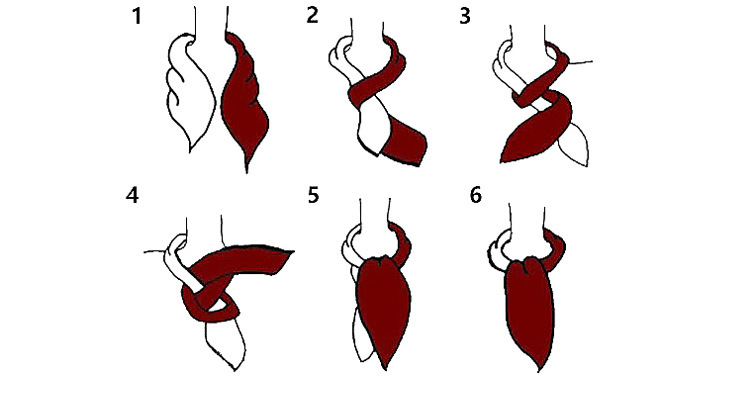 1
2
3
4
5
6