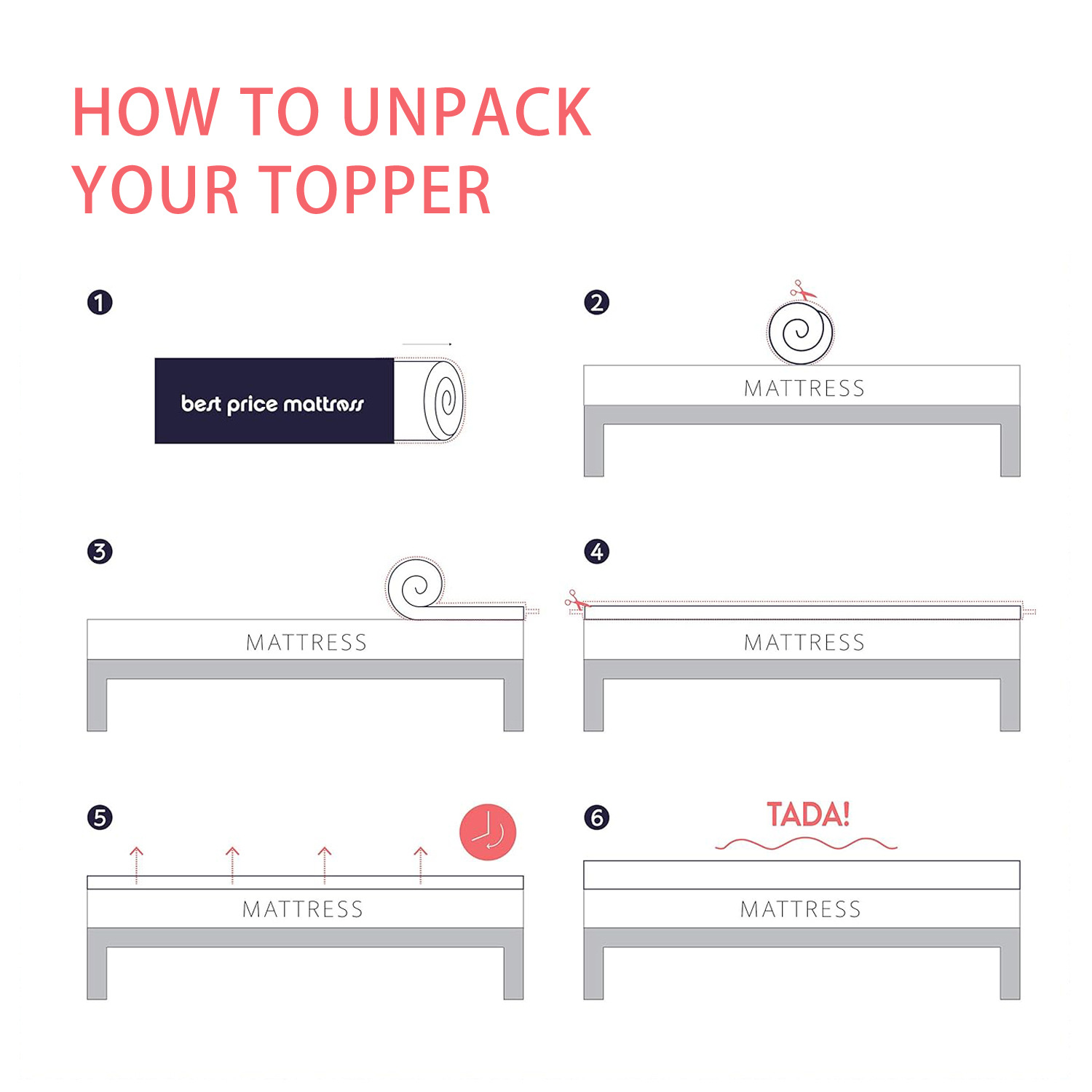 HOW TO UNPACK YOUR TOPPER

1

best price mattress

2

MATTRESS

3

MATTRESS

4

MATTRESS

5

MATTRESS

6

TADA!

MATTRESS