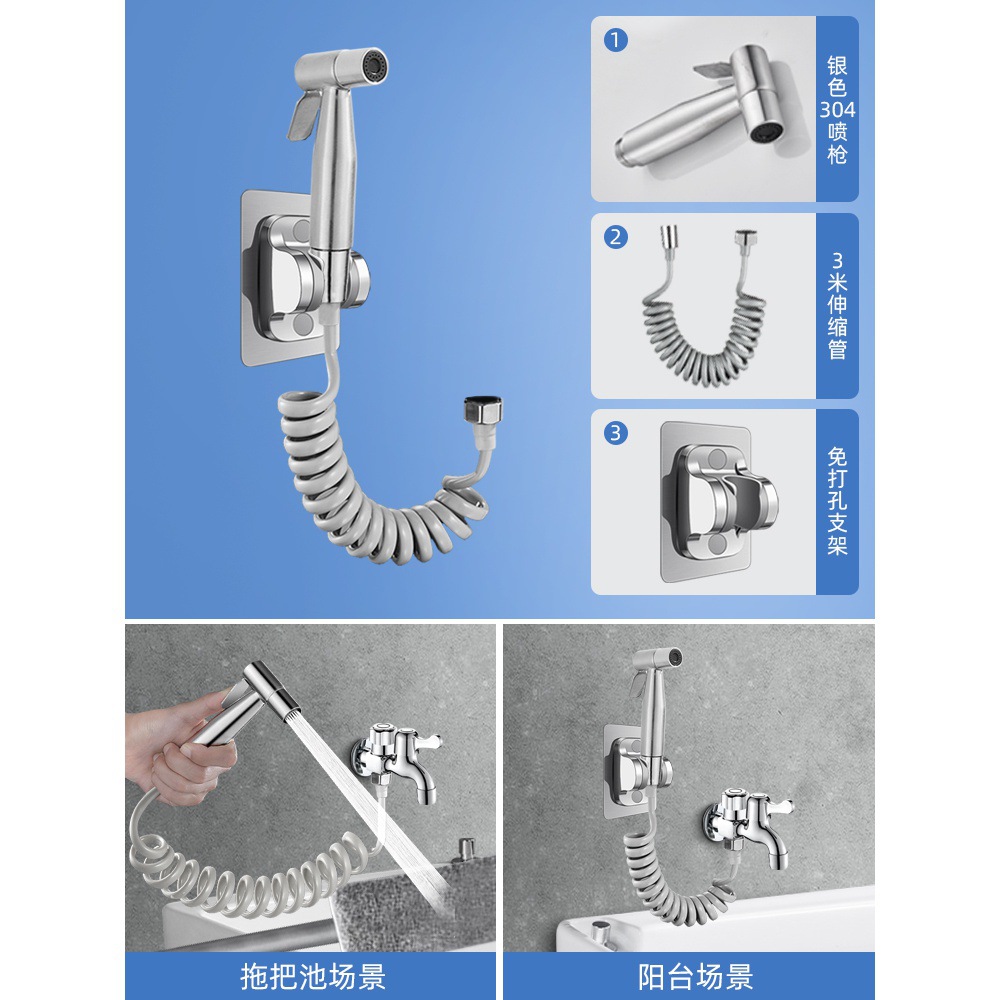 1
银色304喷枪

2
3米伸缩管

3
免打孔支架

拖把池场景

阳台场景