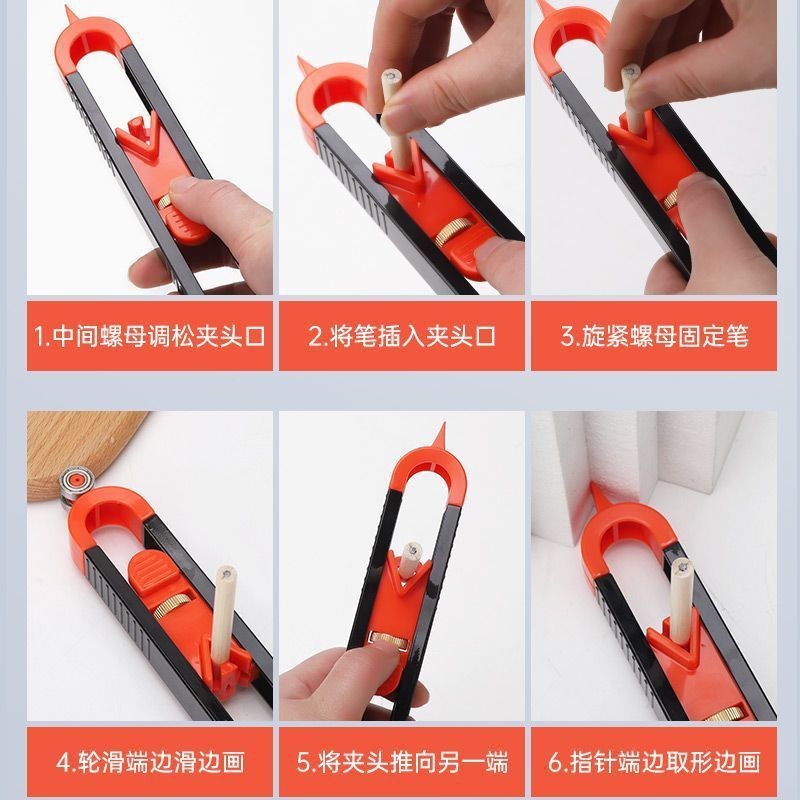 1.中间螺母调松夹头口

2.将笔插入夹头口

3.旋紧螺母固定笔

4.轮滑端边滑边画

5.将夹头推向另一端

6.指针端边取形边画