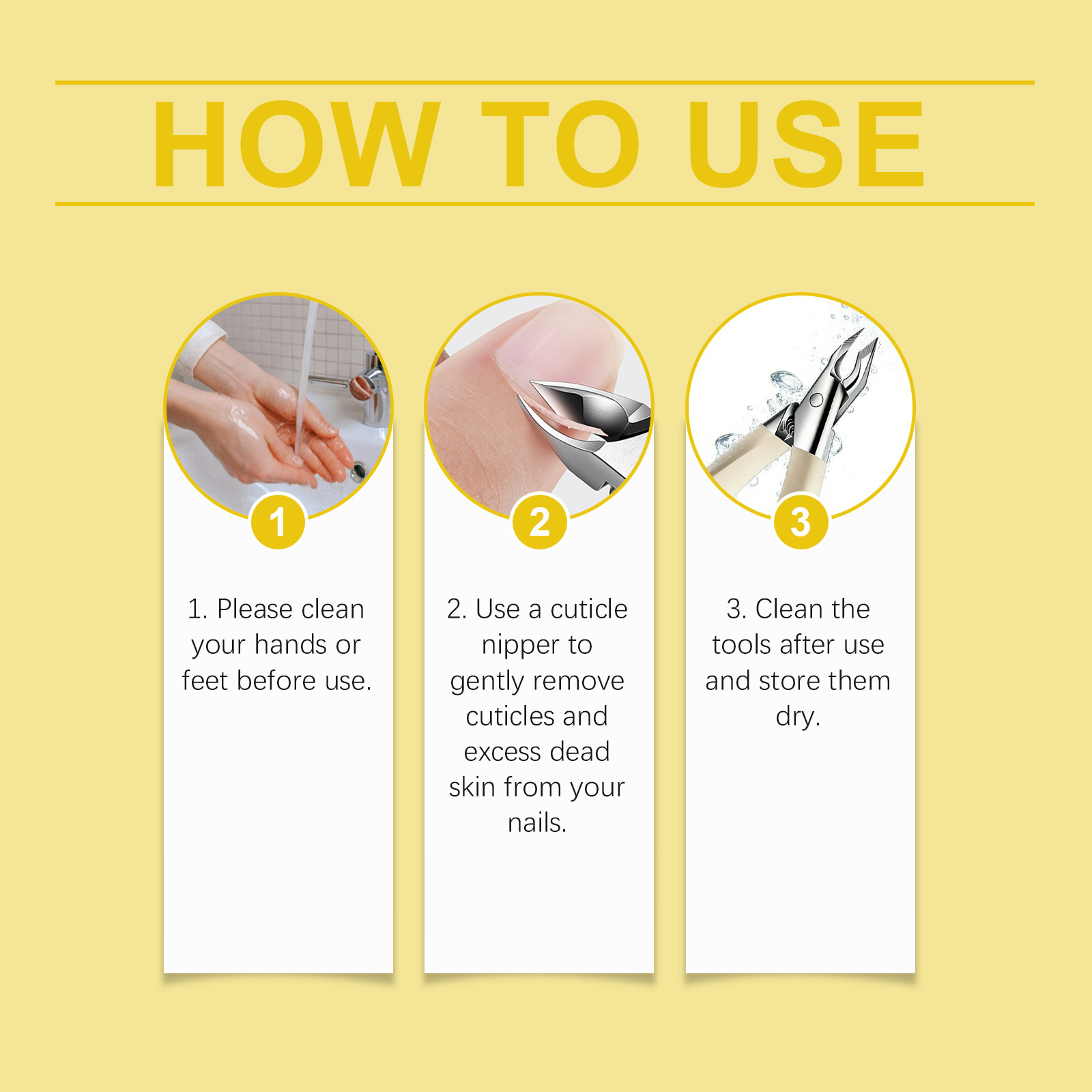 HOW TO USE

1

1. Please clean your hands or feet before use.

2

2. Use a cuticle nipper to gently remove cuticles and excess dead skin from your nails.

3

3. Clean the tools after use and store them dry.