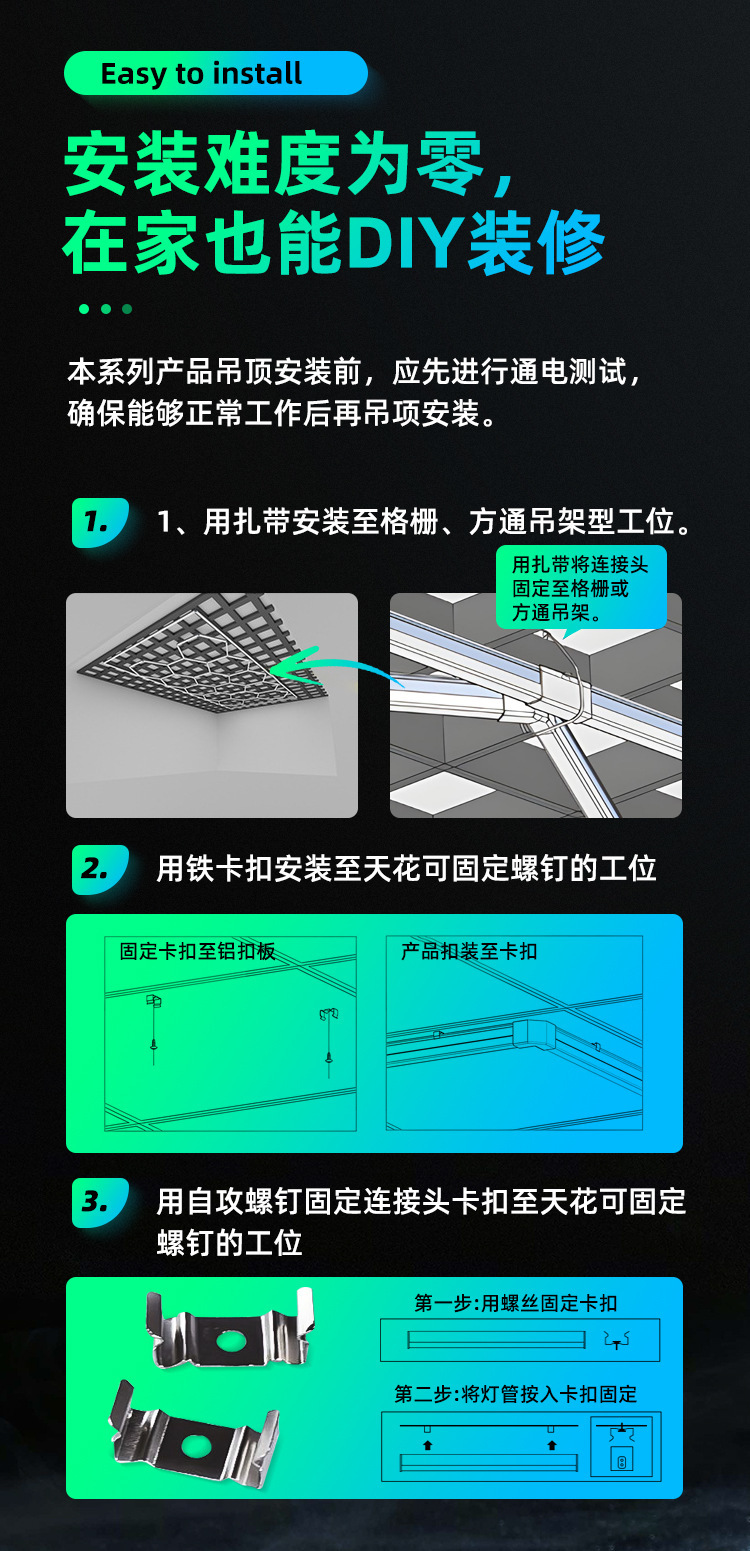 Easy to install

安装难度为零，
在家也能DIY装修

本系列产品吊顶安装前，应先进行通电测试，确保能够正常工作后再吊顶安装。

1.

1、用扎带安装至格栅、方通吊架型工位。

用扎带将连接头固定至格栅或方通吊架。

2.

用铁卡扣安装至天花可固定螺钉的工位

固定卡扣至铝扣板

产品扣装至卡扣

3.

用自攻螺钉固定连接头卡扣至天花可固定螺钉的工位

第一步:用螺丝固定卡扣

第二步:将灯管按入卡扣固定