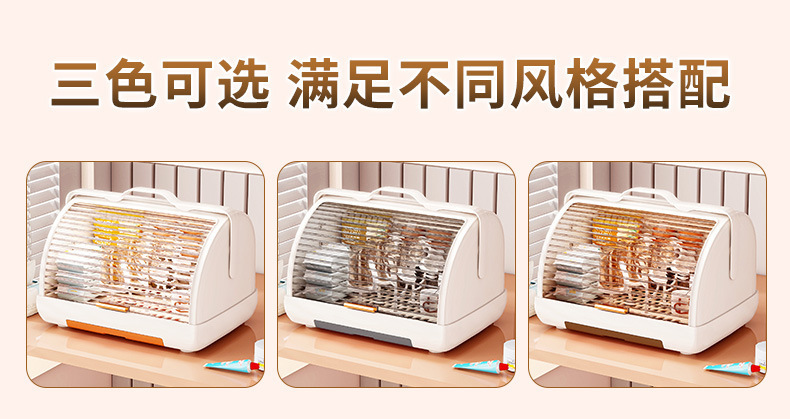 三色可选 满足不同风格搭配