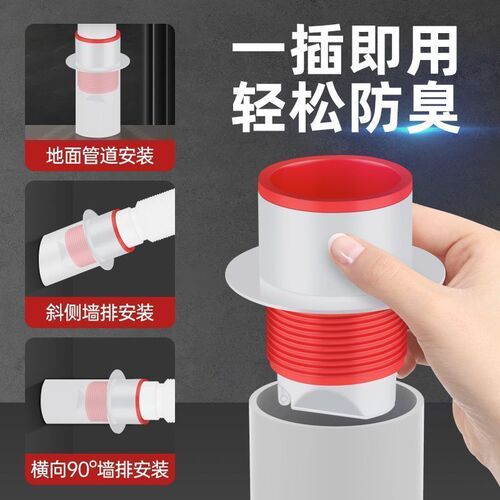 一插即用
轻松防臭

地面管道安装

斜侧墙排安装

横向90°墙排安装