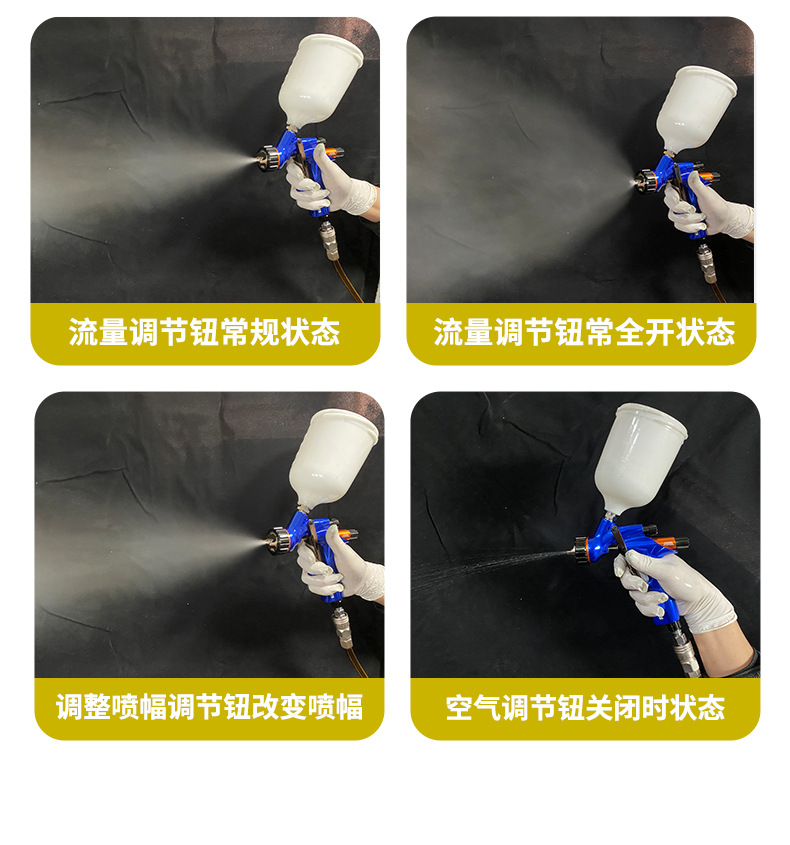 流量调节钮常规状态

流量调节钮常全开状态

调整喷幅调节钮改变喷幅

空气调节钮关闭时状态