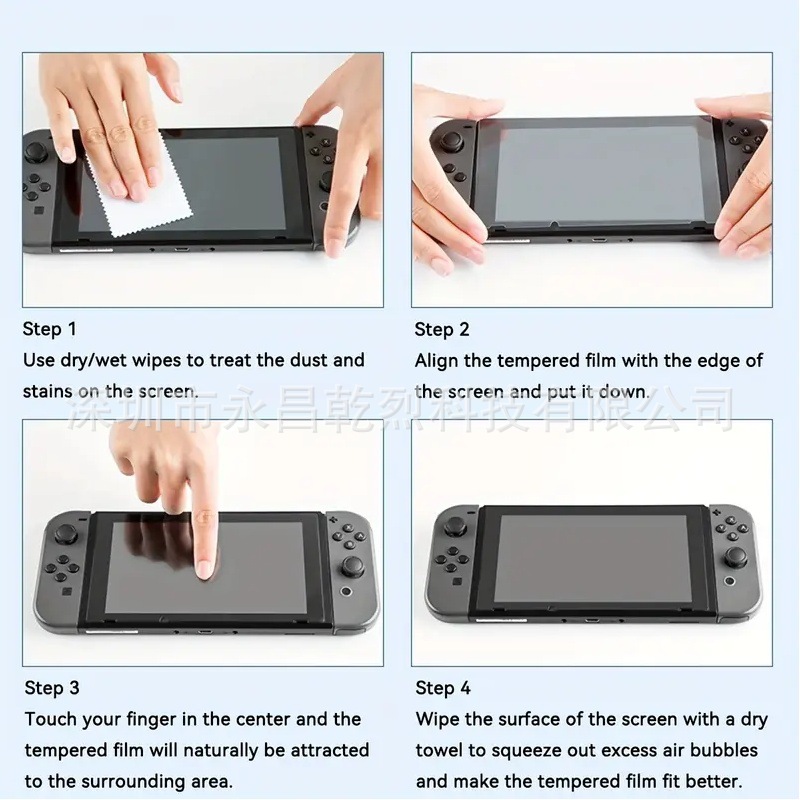 Step 1
Use dry/wet wipes to treat the dust and stains on the screen.

Step 2
Align the tempered film with the edge of the screen and put it down.

深圳市永昌乾烈科技有限公司

Step 3
Touch your finger in the center and the tempered film will naturally be attracted to the surrounding area.

Step 4
Wipe the surface of the screen with a dry towel to squeeze out excess air bubbles and make the tempered film fit better.