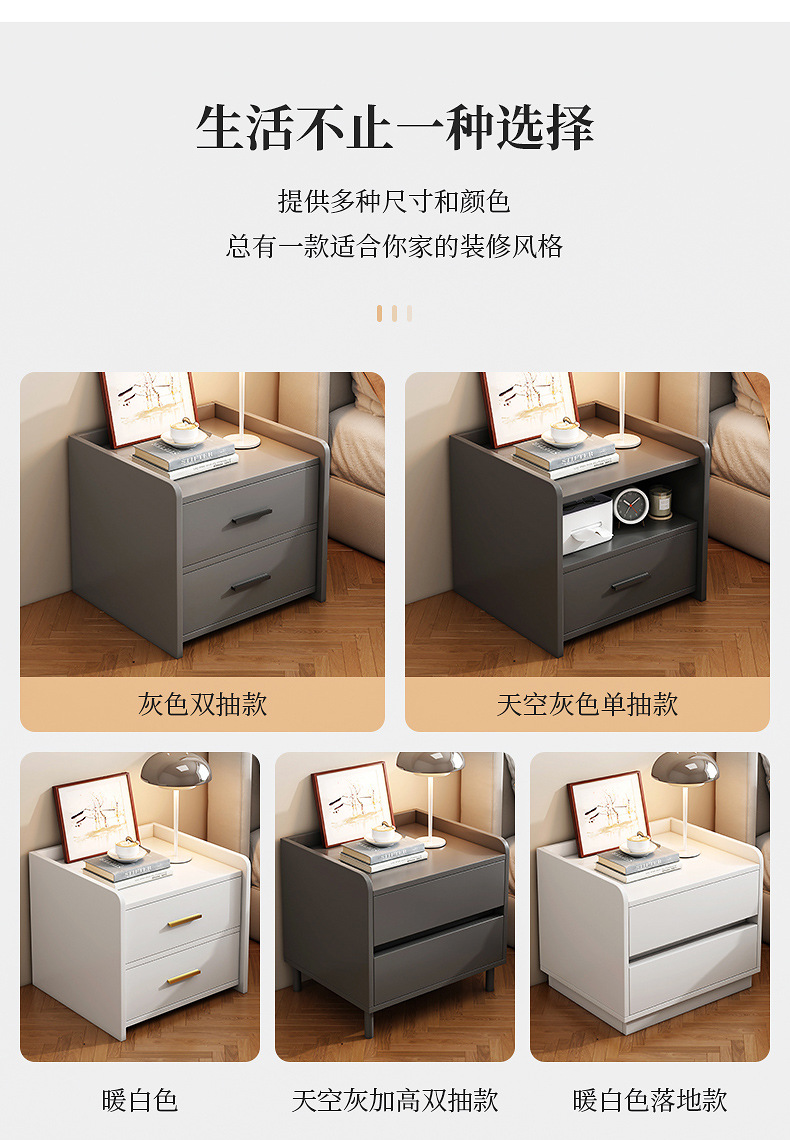 生活不止一种选择

提供多种尺寸和颜色
总有一款适合你家的装修风格

灰色双抽款

天空灰色单抽款

暖白色

天空灰加高双抽款

暖白色落地款