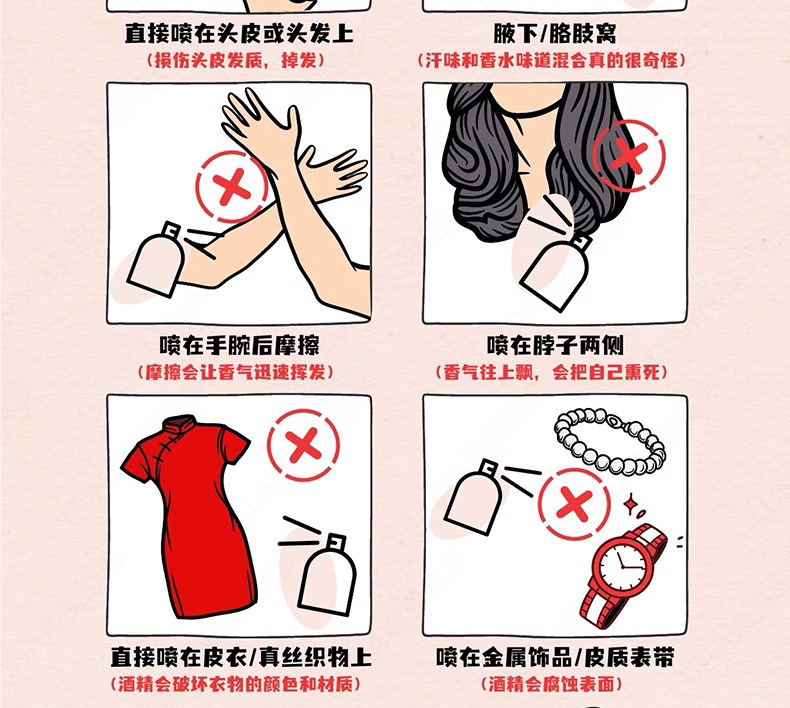 直接喷在头皮或头发上
（损伤头皮发质，掉发）

腋下/胳肢窝
（汗味和香水味道混合真的很奇怪）

喷在手腕后摩擦
（摩擦会让香气迅速挥发）

喷在脖子两侧
（香气往上飘，会把自己熏死）

直接喷在皮衣/真丝织物上
（酒精会破坏衣物的颜色和材质）

喷在金属饰品/皮质表带
（酒精会腐蚀表面）