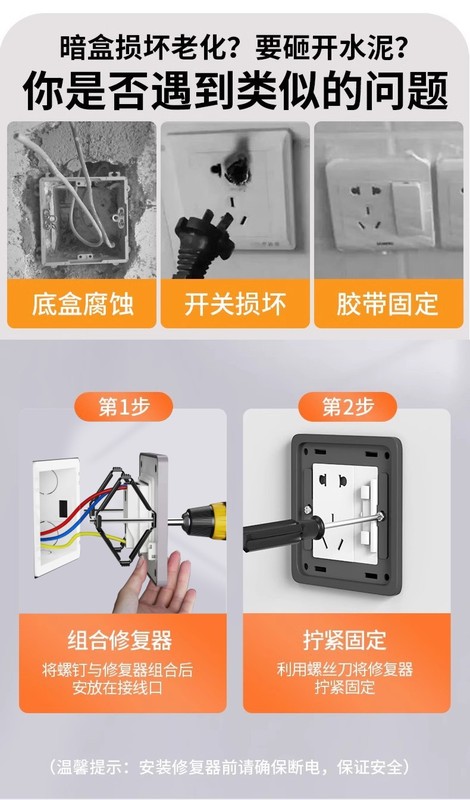 暗盒损坏老化？要砸开水泥？

你是否遇到类似的问题

底盒腐蚀

开关损坏

胶带固定

第1步

组合修复器

将螺钉与修复器组合后安放在接线口

第2步

拧紧固定

利用螺丝刀将修复器拧紧固定

（温馨提示：安装修复器前请确保断电，保证安全）