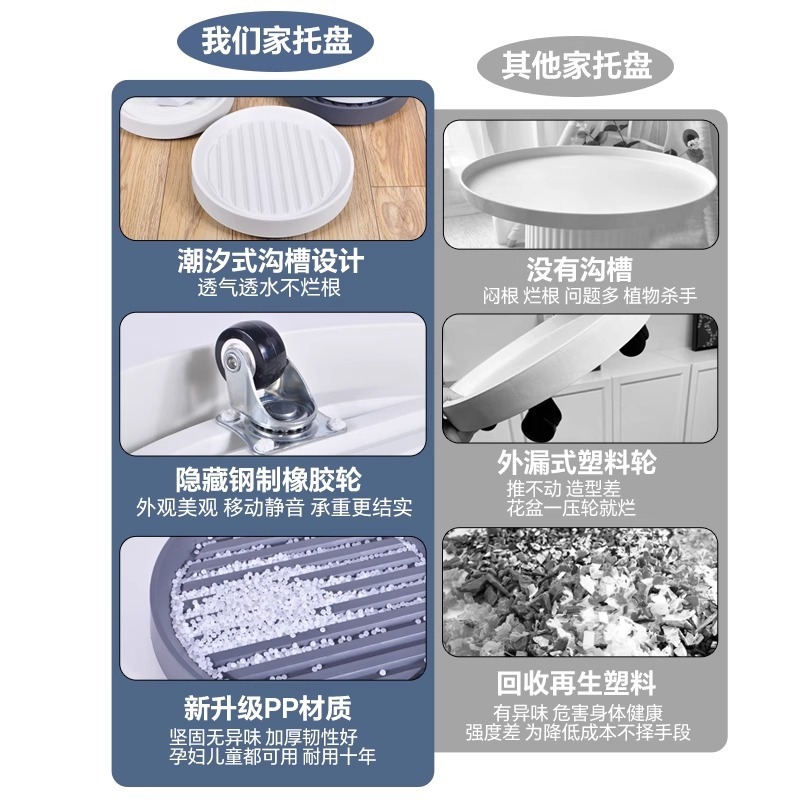 我们家托盘

潮汐式沟槽设计
透气透水不烂根

隐藏钢制橡胶轮
外观美观 移动静音 承重更结实

新升级PP材质
坚固无异味 加厚韧性好
孕妇儿童都可用 耐用十年

其他家托盘

没有沟槽
闷根 烂根 问题多 植物杀手

外漏式塑料轮
推不动 造型差
花盆一压轮就烂

回收再生塑料
有异味 危害身体健康
强度差 为降低成本不择手段