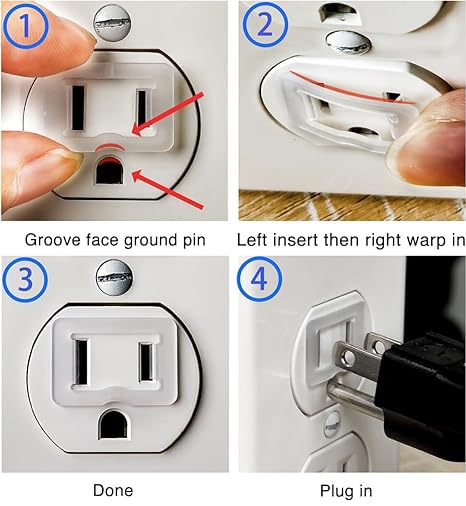 1

Groove face ground pin

2

Left insert then right warp in

3

Done

4

Plug in