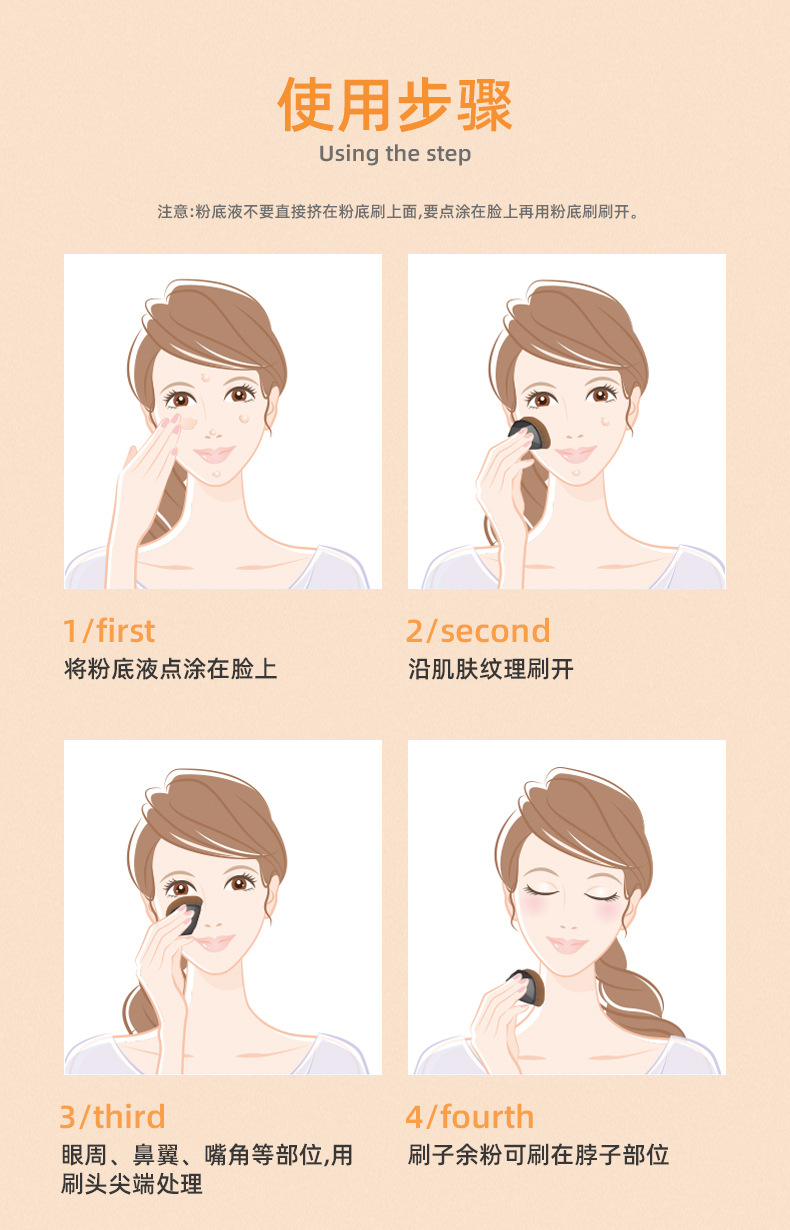 使用步骤
Using the step

注意:粉底液不要直接挤在粉底刷上面,要点涂在脸上再用粉底刷刷开。

1/first
将粉底液点涂在脸上

2/second
沿肌肤纹理刷开

3/third
眼周、鼻翼、嘴角等部位,用刷头尖端处理

4/fourth
刷子余粉可刷在脖子部位