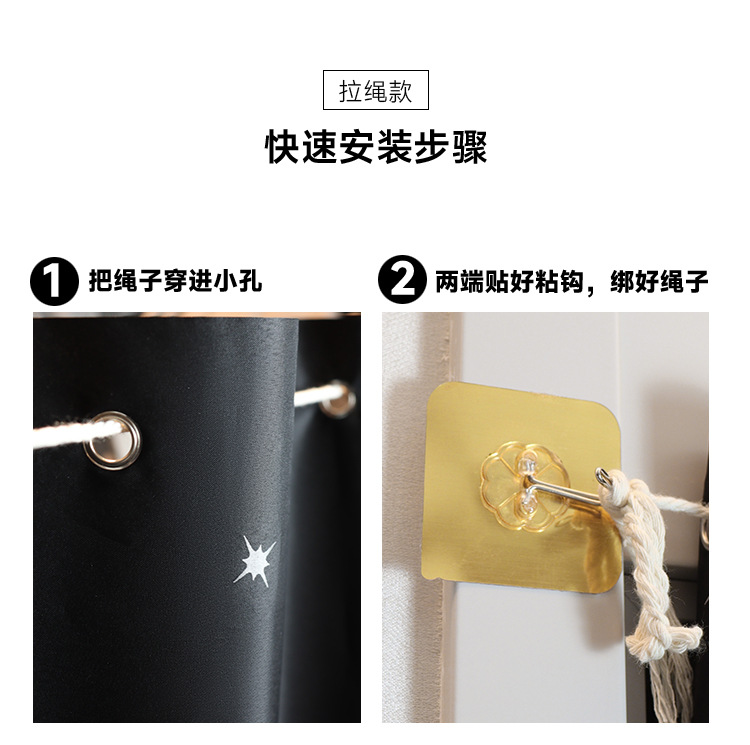 拉绳款

快速安装步骤

1 把绳子穿进小孔

2 两端贴好粘钩，绑好绳子