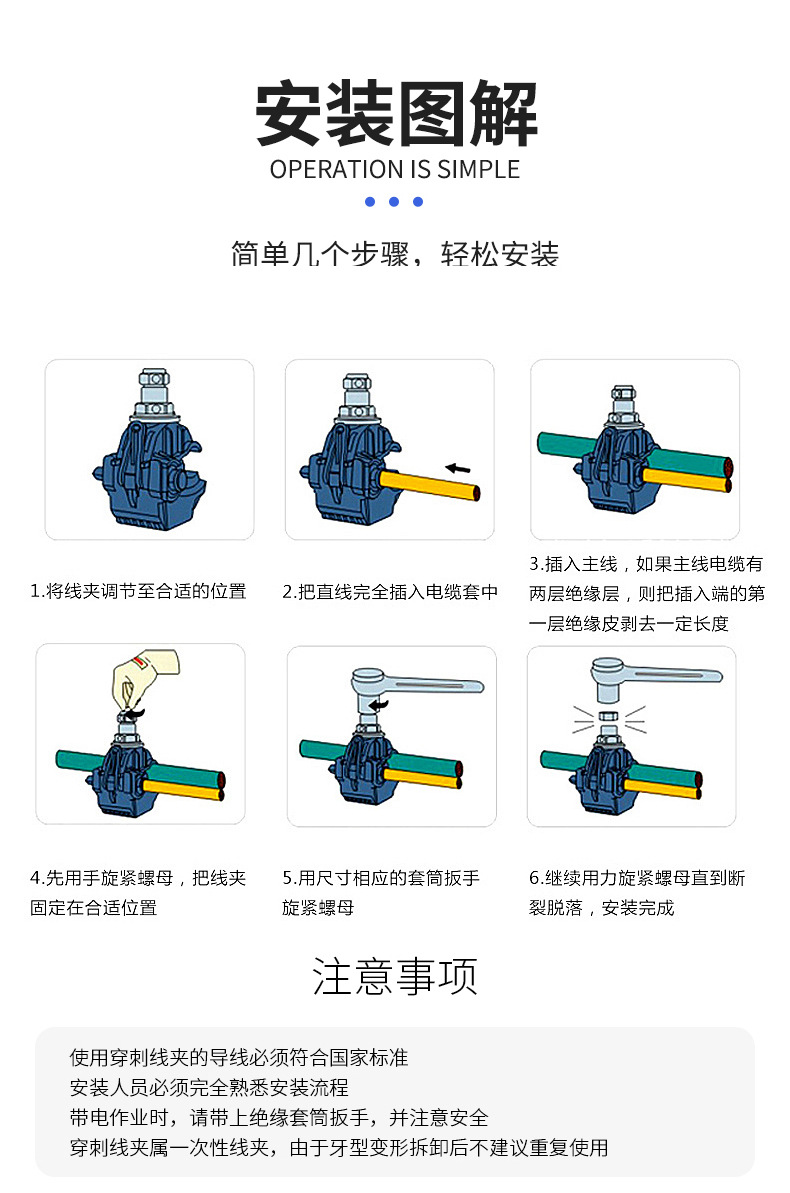 安装图解
OPERATION IS SIMPLE

简单几个步骤，轻松安装

1.将线夹调节至合适的位置

2.把直线完全插入电缆套中

3.插入主线，如果主线电缆有两层绝缘层，则把插入端的第一层绝缘皮剥去一定长度

4.先用手旋紧螺母，把线夹固定在合适位置

5.用尺寸相应的套筒扳手旋紧螺母

6.继续用力旋紧螺母直到断裂脱落，安装完成

注意事项

使用穿刺线夹的导线必须符合国家标准
安装人员必须完全熟悉安装流程
带电作业时，请带上绝缘套筒扳手，并注意安全
穿刺线夹属一次性线夹，由于牙型变形拆卸后不建议重复使用