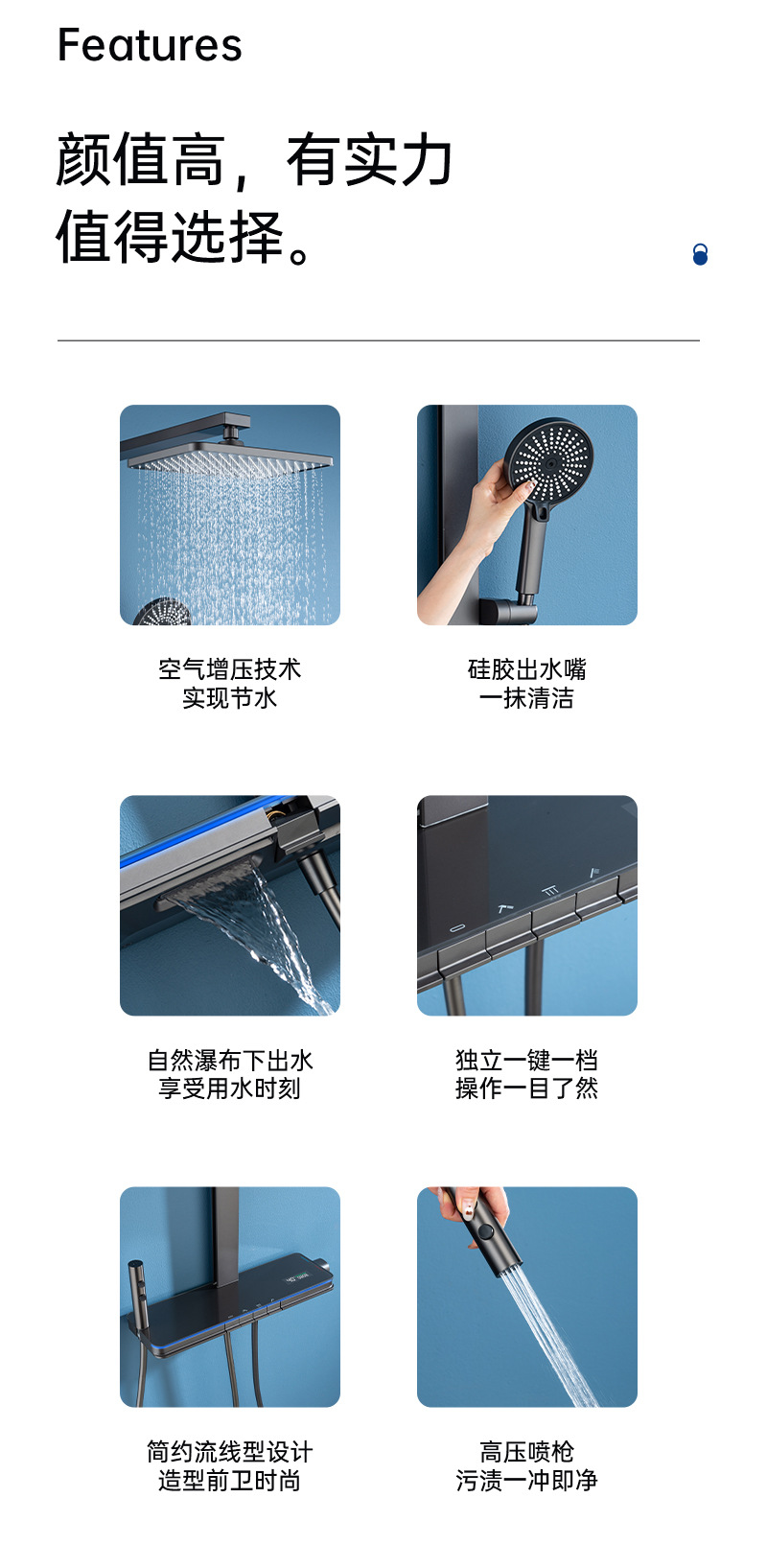 Features

颜值高，有实力
值得选择。

空气增压技术
实现节水

硅胶出水嘴
一抹清洁

自然瀑布下出水
享受用水时刻

独立一键一档
操作一目了然

简约流线型设计
造型前卫时尚

高压喷枪
污渍一冲即净