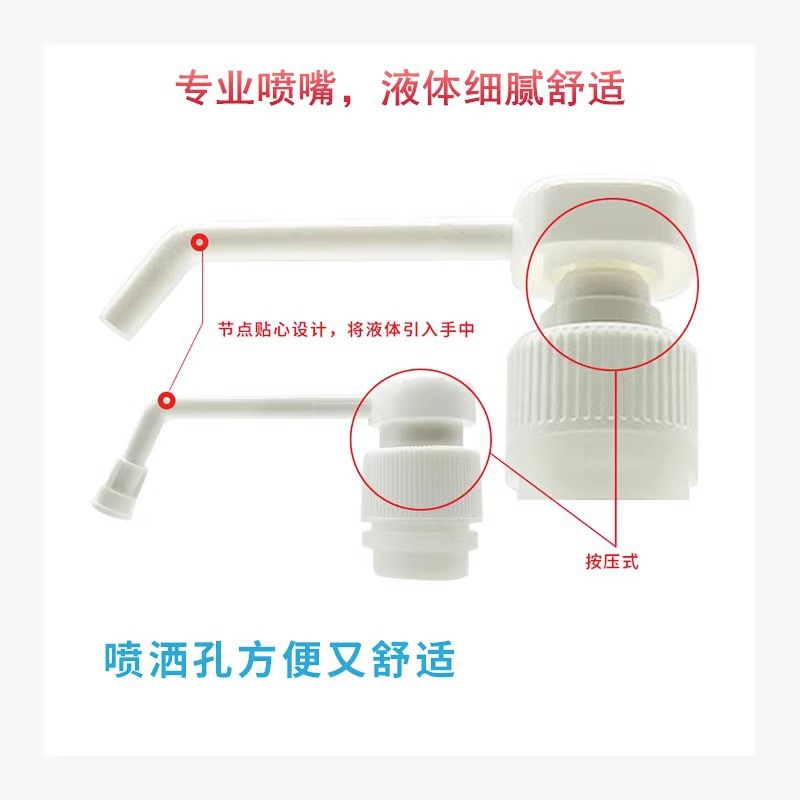 专业喷嘴，液体细腻舒适

节点贴心设计，将液体引入手中

按压式

喷洒孔方便又舒适