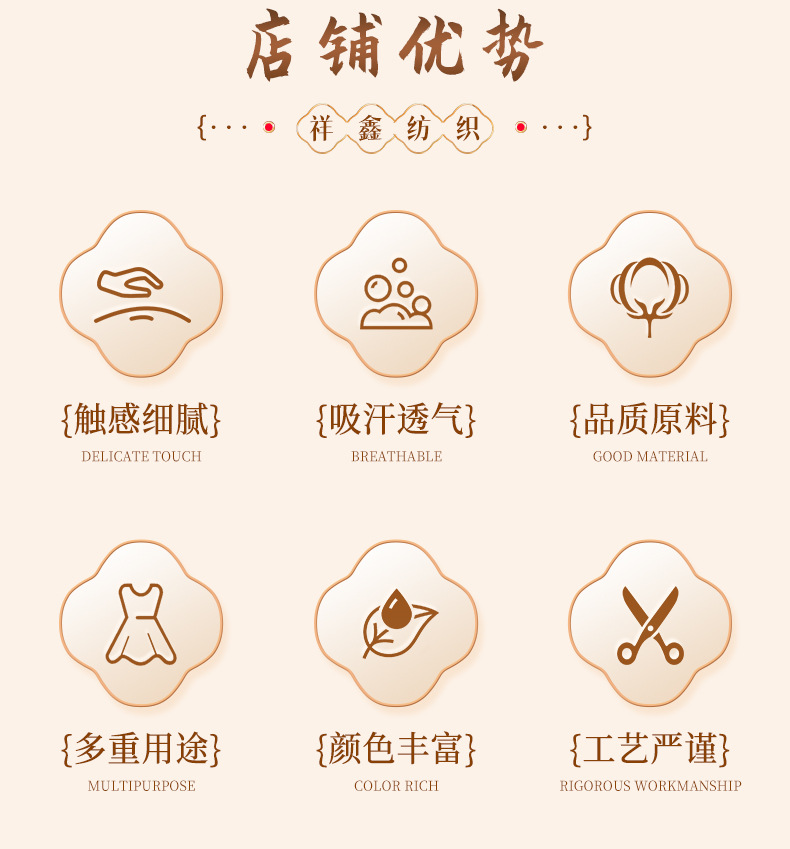 店铺优势

{··· 祥鑫纺织 ···}

{触感细腻}
DELICATE TOUCH

{吸汗透气}
BREATHABLE

{品质原料}
GOOD MATERIAL

{多重用途}
MULTIPURPOSE

{颜色丰富}
COLOR RICH

{工艺严谨}
RIGOROUS WORKMANSHIP