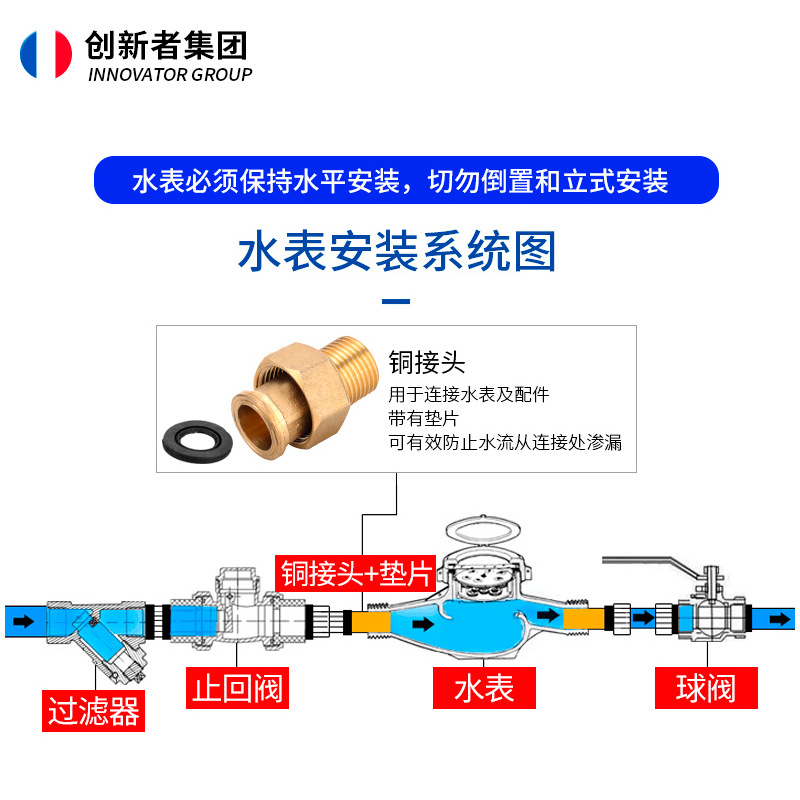 创新者集团
INNOVATOR GROUP

水表必须保持水平安装，切勿倒置和立式安装

水表安装系统图

铜接头
用于连接水表及配件
带有垫片
可有效防止水流从连接处渗漏

铜接头+垫片

过滤器

止回阀

水表

球阀