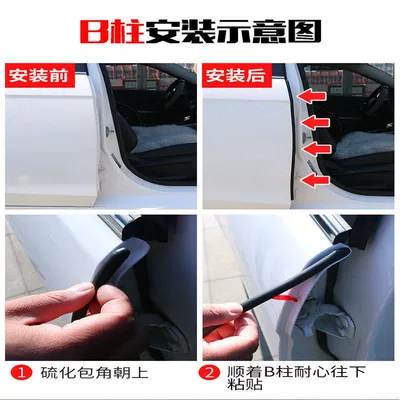 B柱安装示意图

安装前

安装后

1 硫化包角朝上

2 顺着B柱耐心往下粘贴