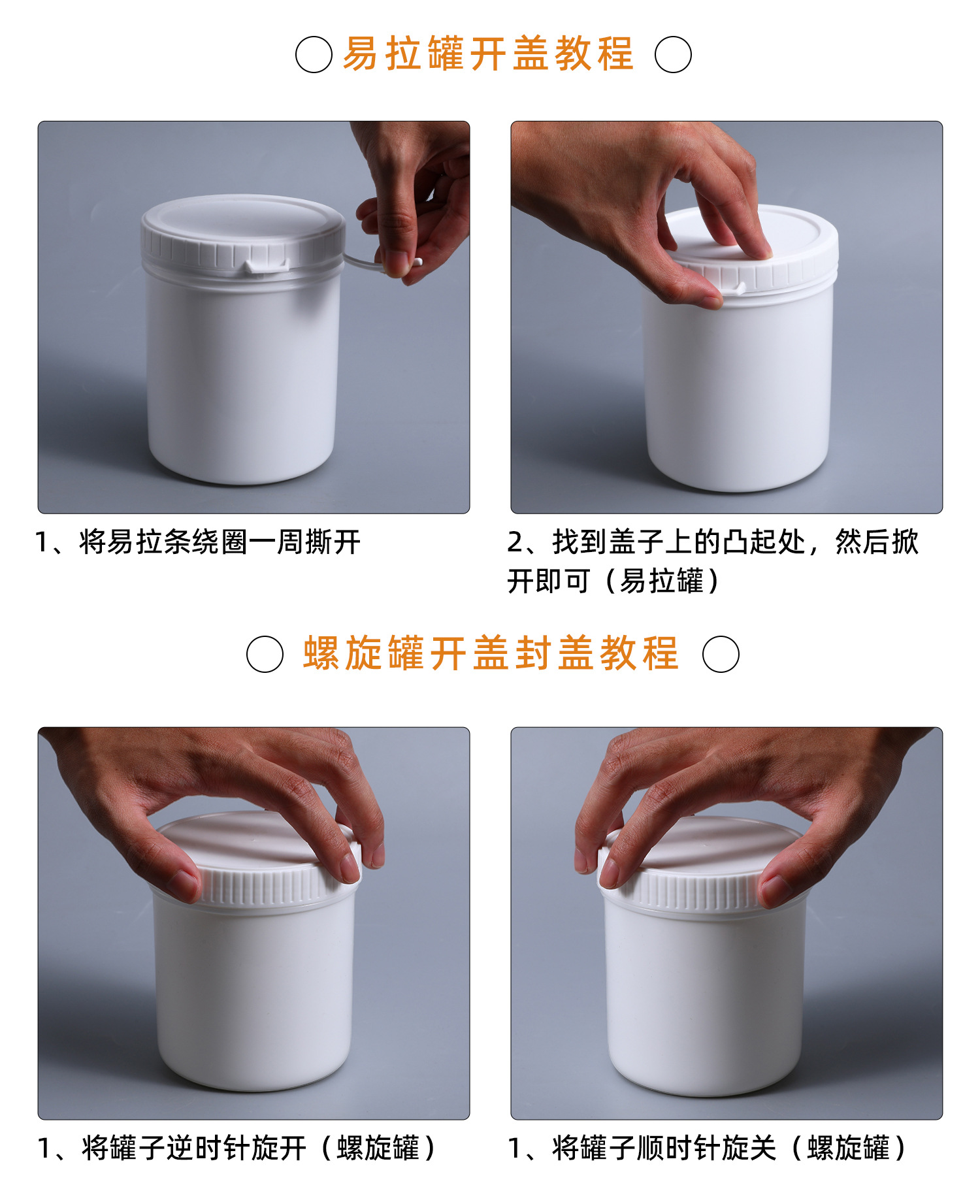 易拉罐开盖教程

1、将易拉条绕圈一周撕开

2、找到盖子上的凸起处，然后掀开即可（易拉罐）

螺旋罐开盖封盖教程

1、将罐子逆时针旋开（螺旋罐）

1、将罐子顺时针旋关（螺旋罐）