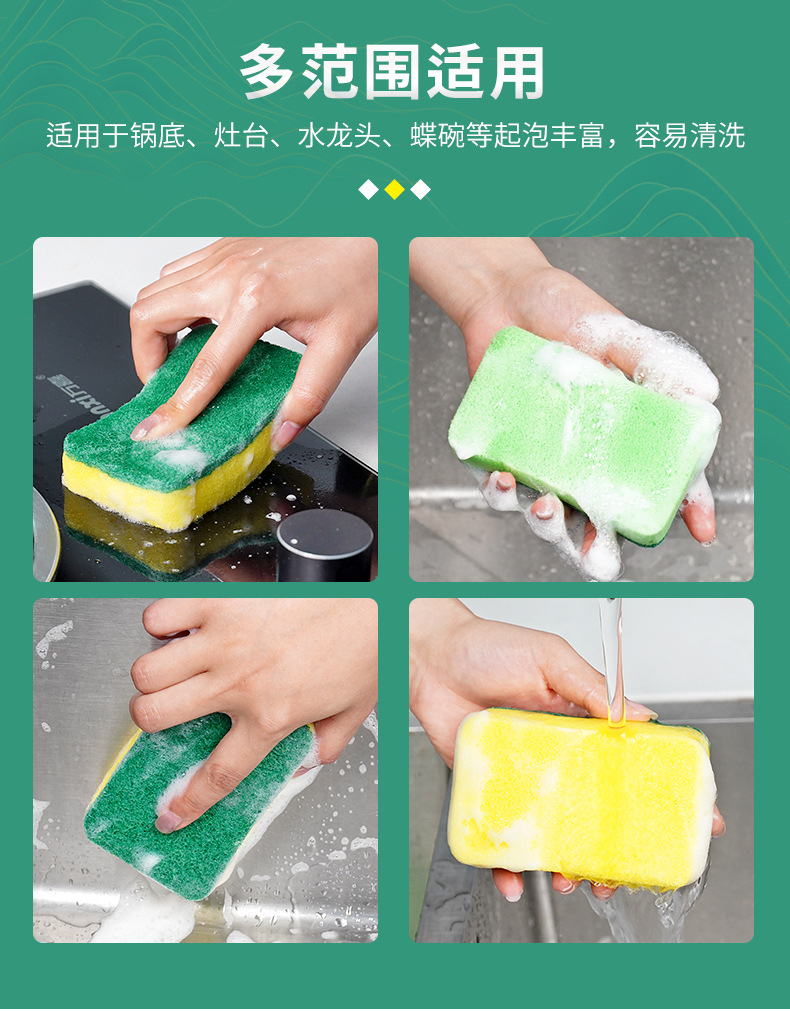 多范围适用

适用于锅底、灶台、水龙头、蝶碗等起泡丰富，容易清洗