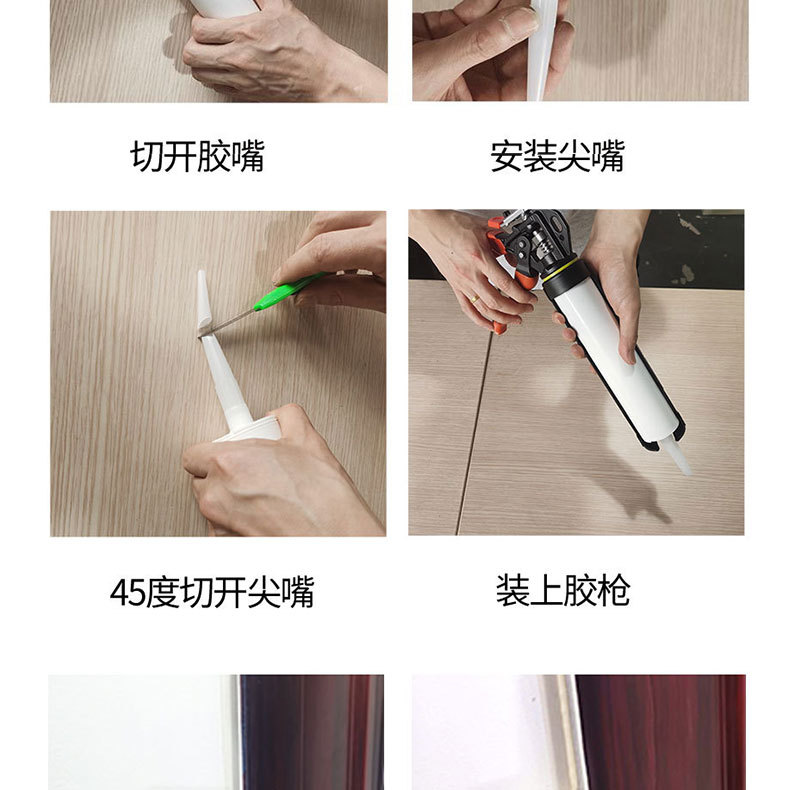 切开胶嘴

安装尖嘴

45度切开尖嘴

装上胶枪